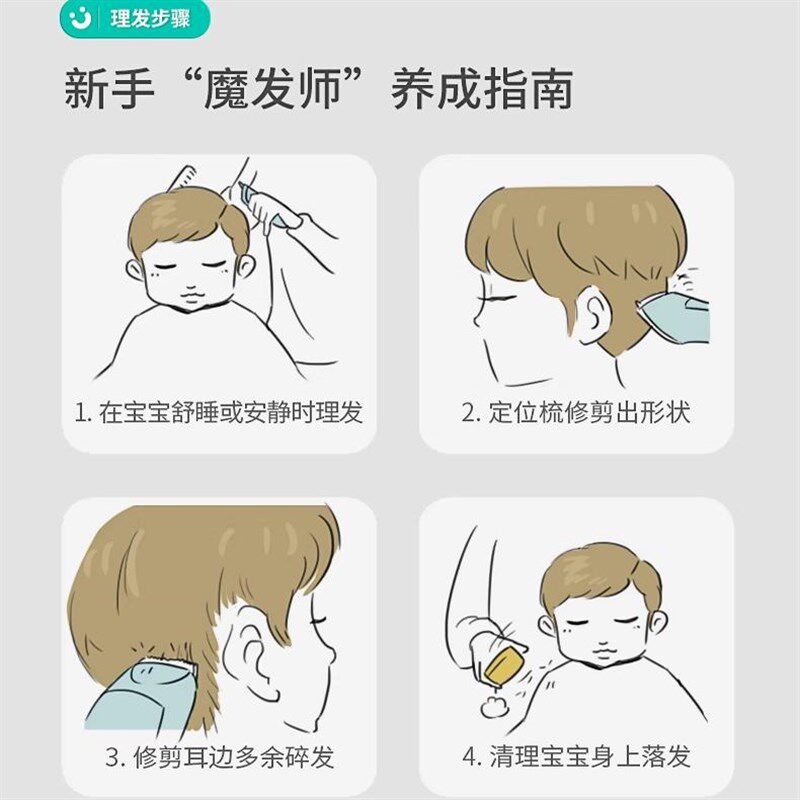 理发步骤

新手“魔发师”养成指南

1. 在宝宝舒睡或安静时理发

2. 定位梳修剪出形状

3. 修剪耳边多余碎发

4. 清理宝宝身上落发