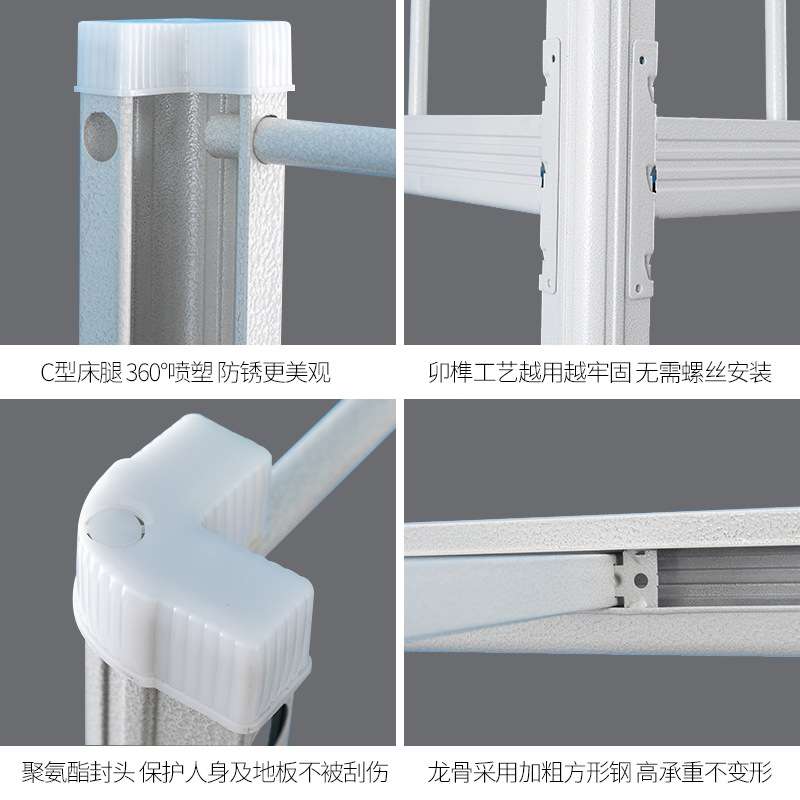 C型床腿 360°喷塑 防锈更美观

卯榫工艺越用越牢固 无需螺丝安装

聚氨酯封头 保护人身及地板不被刮伤

龙骨采用加粗方形钢 高承重不变形