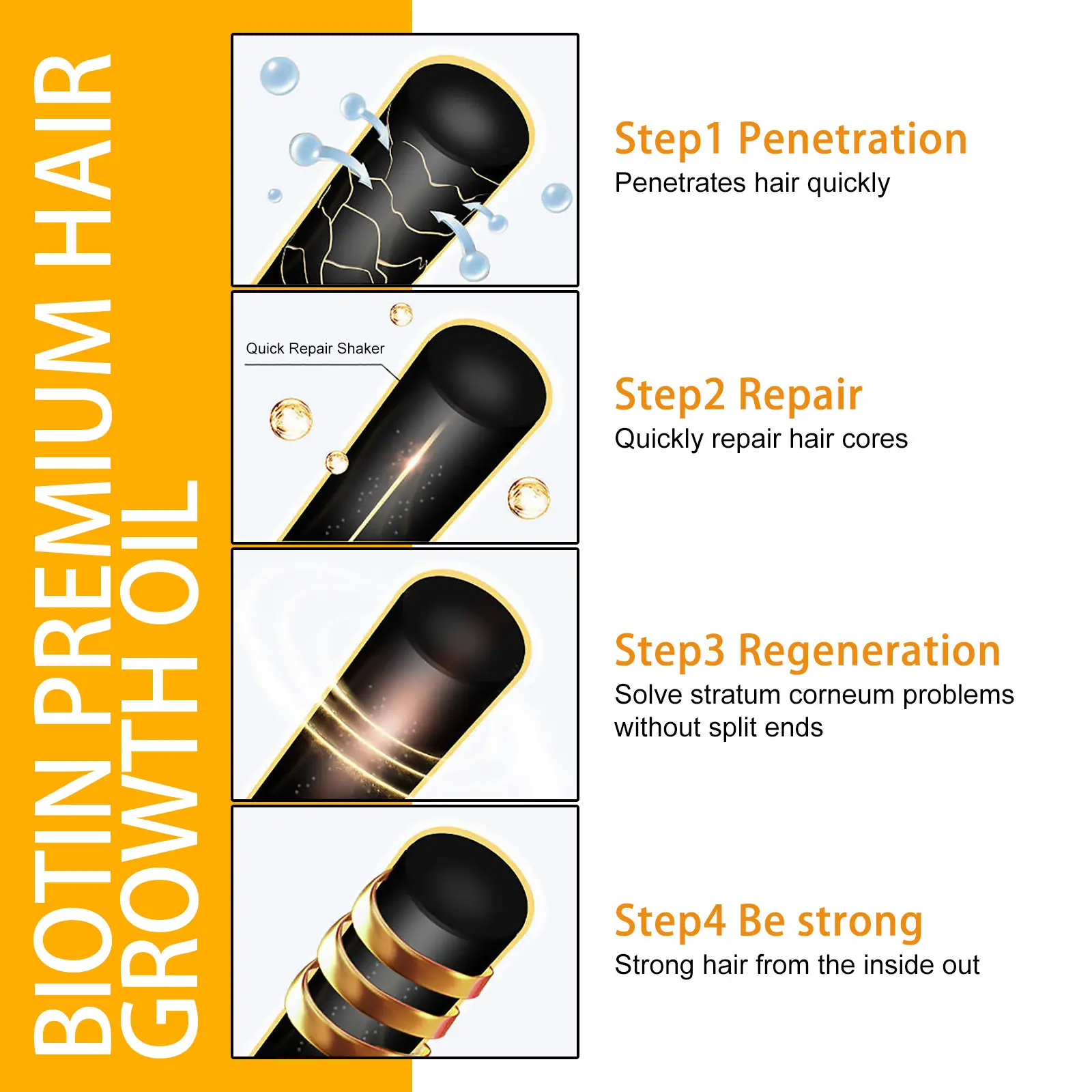 BIOTIN PREMIUM HAIR GROWTH OIL

Step1 Penetration
Penetrates hair quickly

Quick Repair Shaker

Step2 Repair
Quickly repair hair cores

Step3 Regeneration
Solve stratum corneum problems without split ends

Step4 Be strong
Strong hair from the inside out