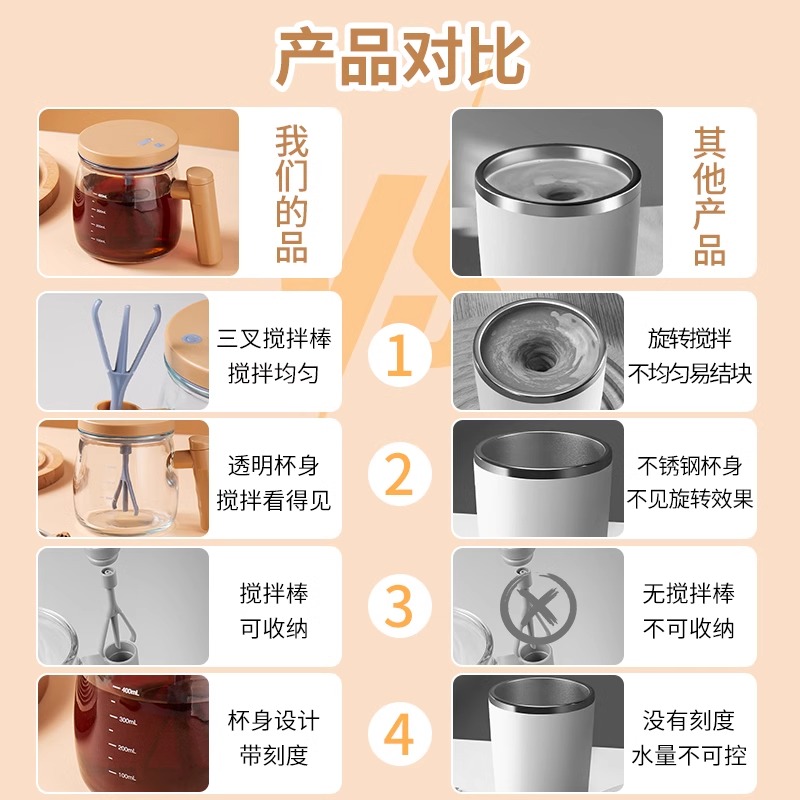 产品对比

我们的品

其他产品

三叉搅拌棒
搅拌均匀

1

旋转搅拌
不均匀易结块

透明杯身
搅拌看得见

2

不锈钢杯身
不见旋转效果

搅拌棒
可收纳

3

无搅拌棒
不可收纳

400mL
300mL
200mL
100mL

杯身设计
带刻度

4

没有刻度
水量不可控