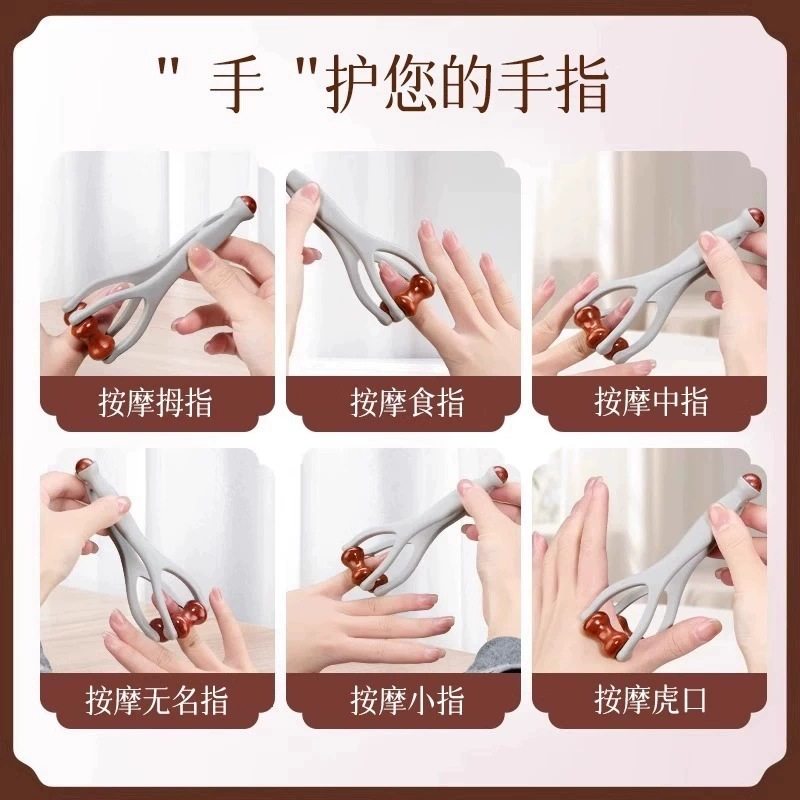 " 手 "护您的手指

按摩拇指

按摩食指

按摩中指

按摩无名指

按摩小指

按摩虎口