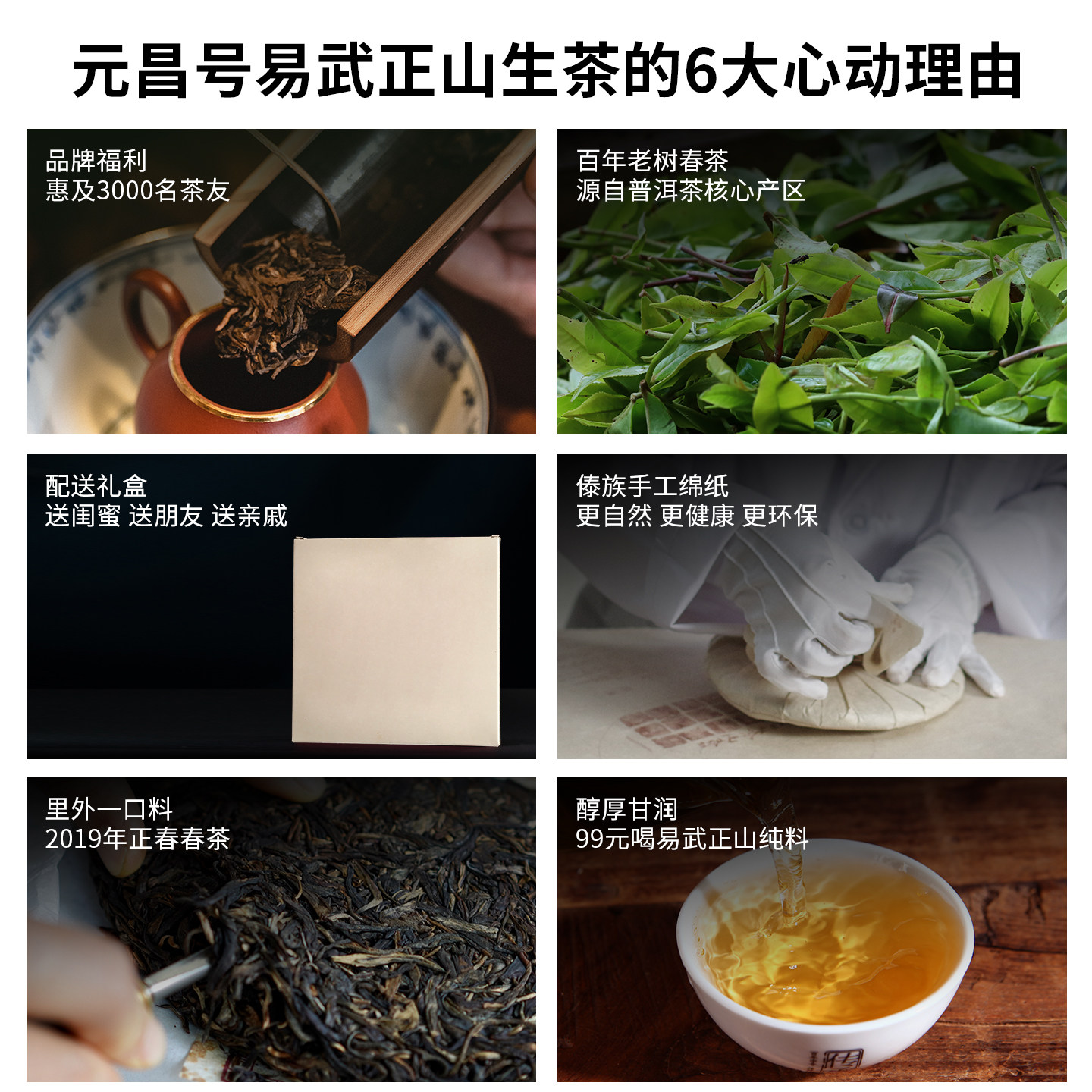 元昌号易武正山生茶的6大心动理由

品牌福利
惠及3000名茶友

百年老树春茶
源自普洱茶核心产区

配送礼盒
送闺蜜 送朋友 送亲戚

傣族手工绵纸
更自然 更健康 更环保

里外一口料
2019年正春春茶

醇厚甘润
99元喝易武正山纯料