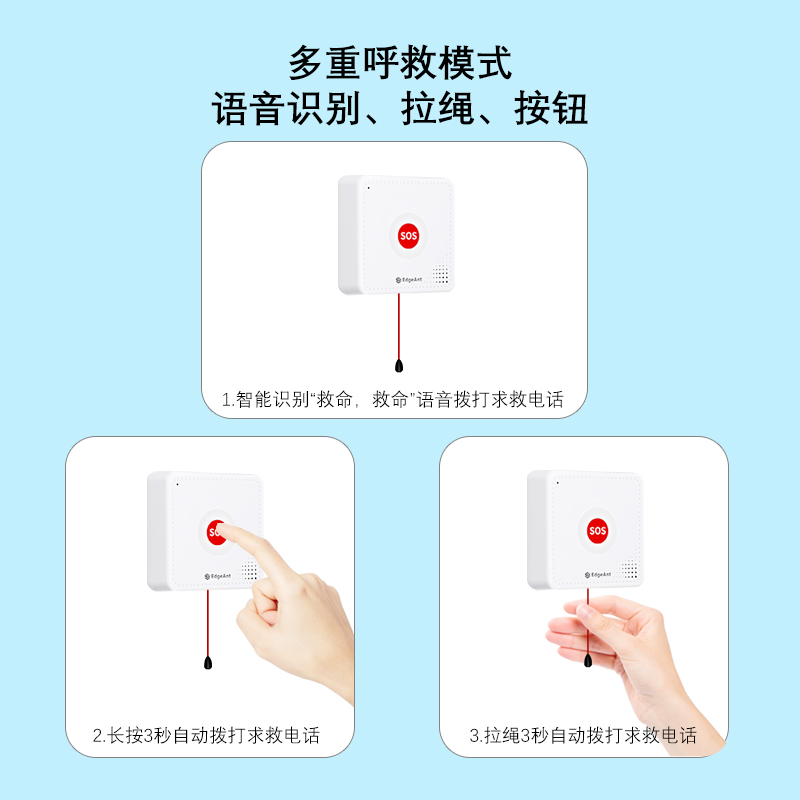 多重呼救模式
语音识别、拉绳、按钮

SOS
EdgeAnt

1.智能识别“救命，救命”语音拨打求救电话

SOS
EdgeAnt

2.长按3秒自动拨打求救电话

SOS
EdgeAnt

3.拉绳3秒自动拨打求救电话