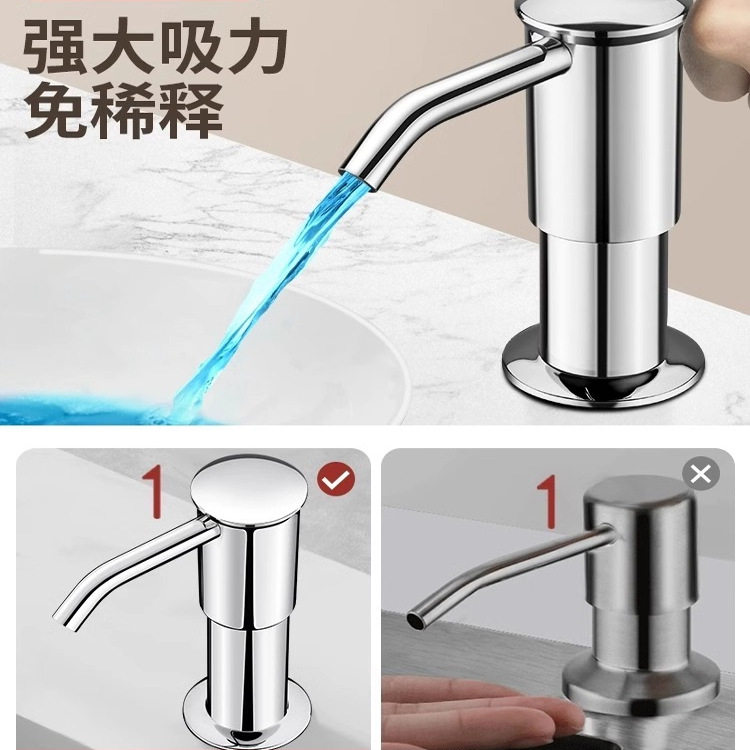 强大吸力
免稀释

1

1