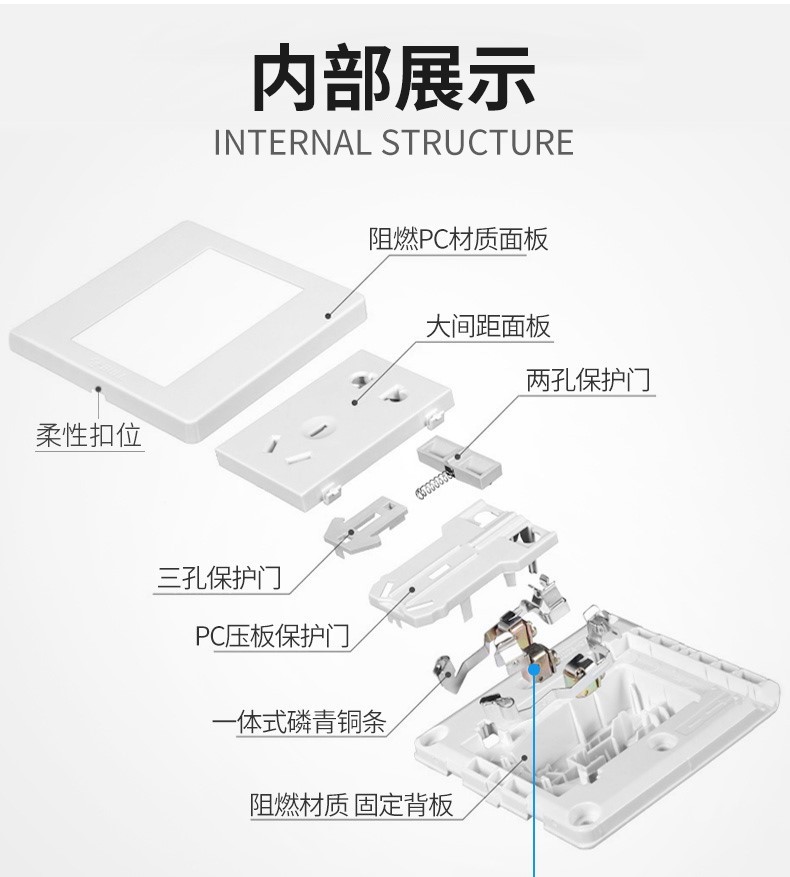 内部展示
INTERNAL STRUCTURE

阻燃PC材质面板

大间距面板

两孔保护门

柔性扣位

三孔保护门

PC压板保护门

一体式磷青铜条

阻燃材质 固定背板