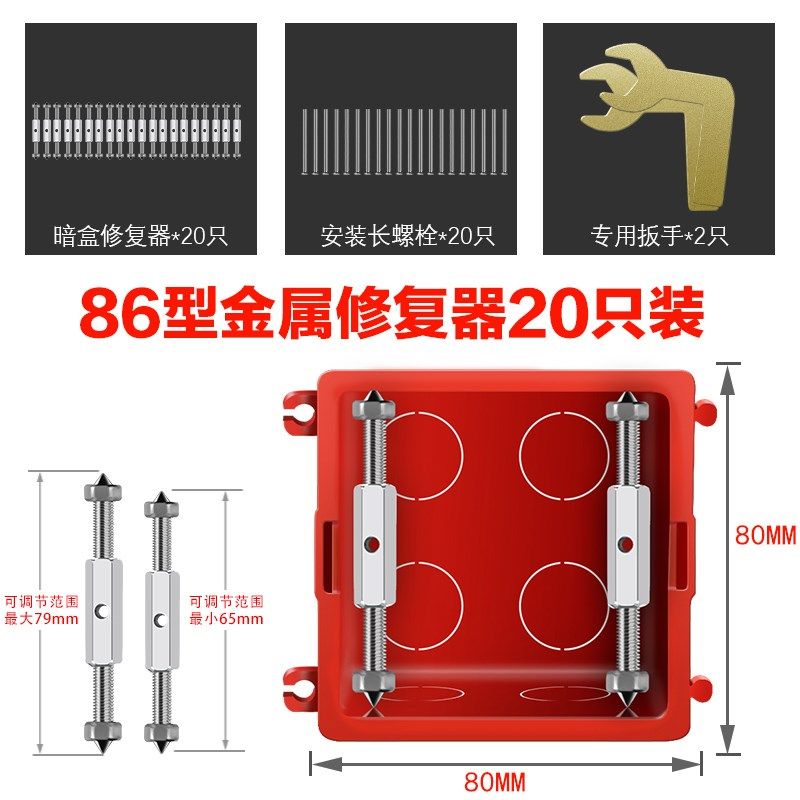 暗盒修复器*20只

安装长螺栓*20只

专用扳手*2只

86型金属修复器20只装

可调节范围
最大79mm

可调节范围
最小65mm

80MM

80MM