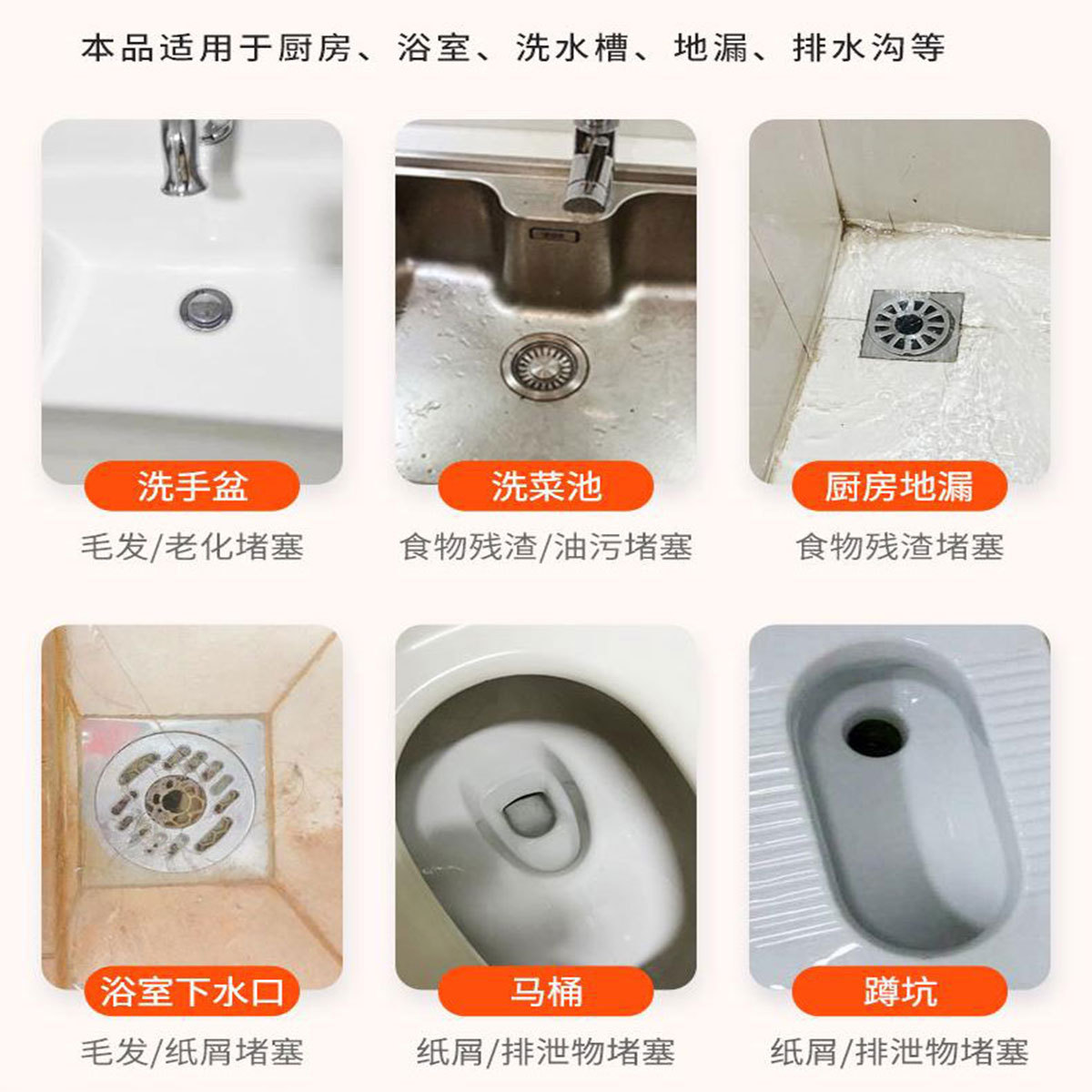 本品适用于厨房、浴室、洗水槽、地漏、排水沟等

洗手盆
毛发/老化堵塞

洗菜池
食物残渣/油污堵塞

厨房地漏
食物残渣堵塞

浴室下水口
毛发/纸屑堵塞

马桶
纸屑/排泄物堵塞

蹲坑
纸屑/排泄物堵塞