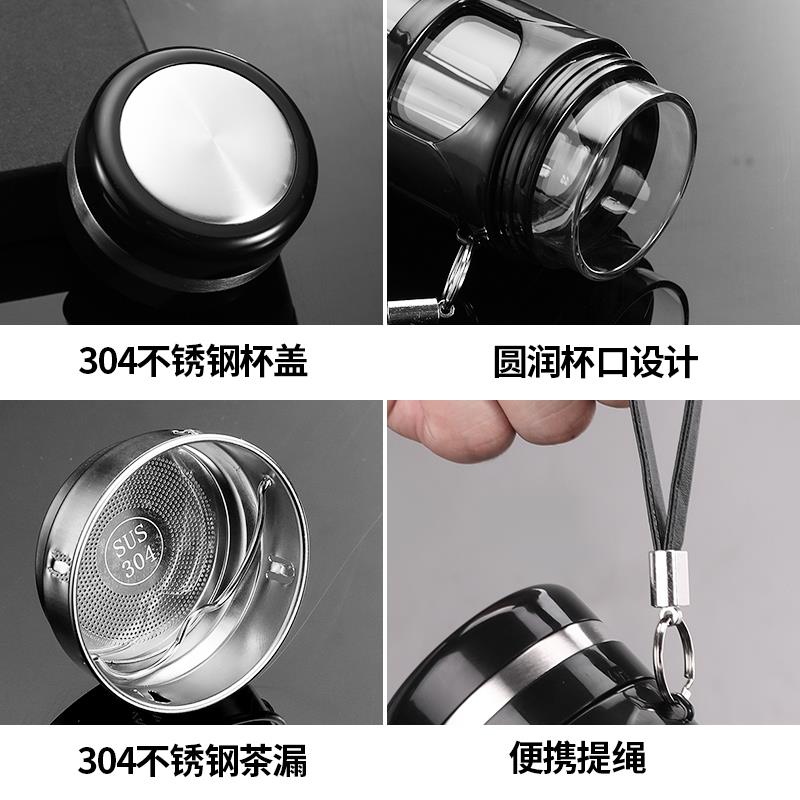 304不锈钢杯盖

圆润杯口设计

SUS 304

304不锈钢茶漏

便携提绳