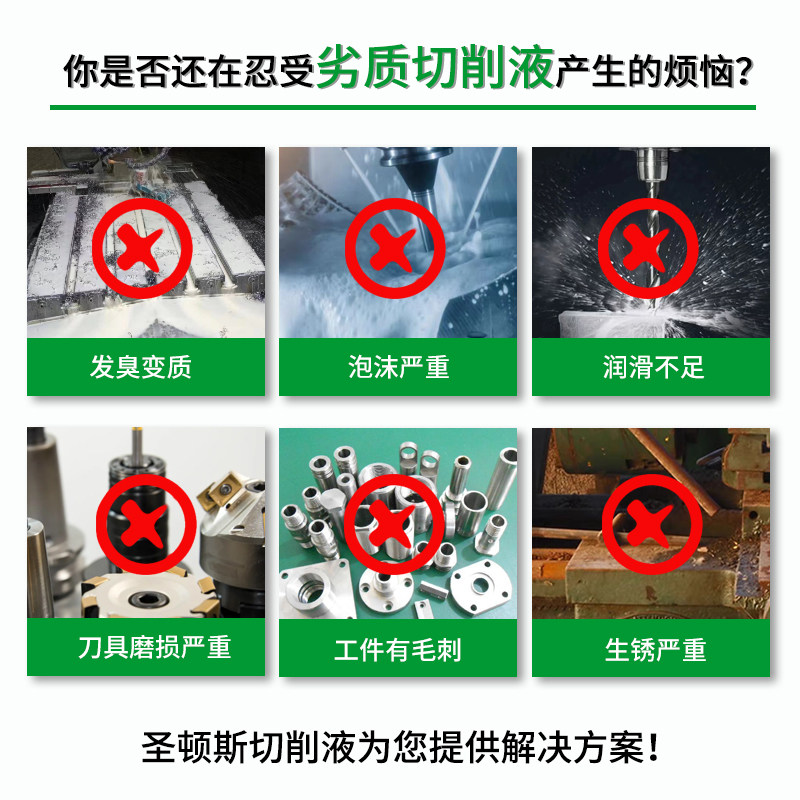 你是否还在忍受劣质切削液产生的烦恼?

发臭变质

泡沫严重

润滑不足

刀具磨损严重

工件有毛刺

生锈严重

圣顿斯切削液为您提供解决方案!