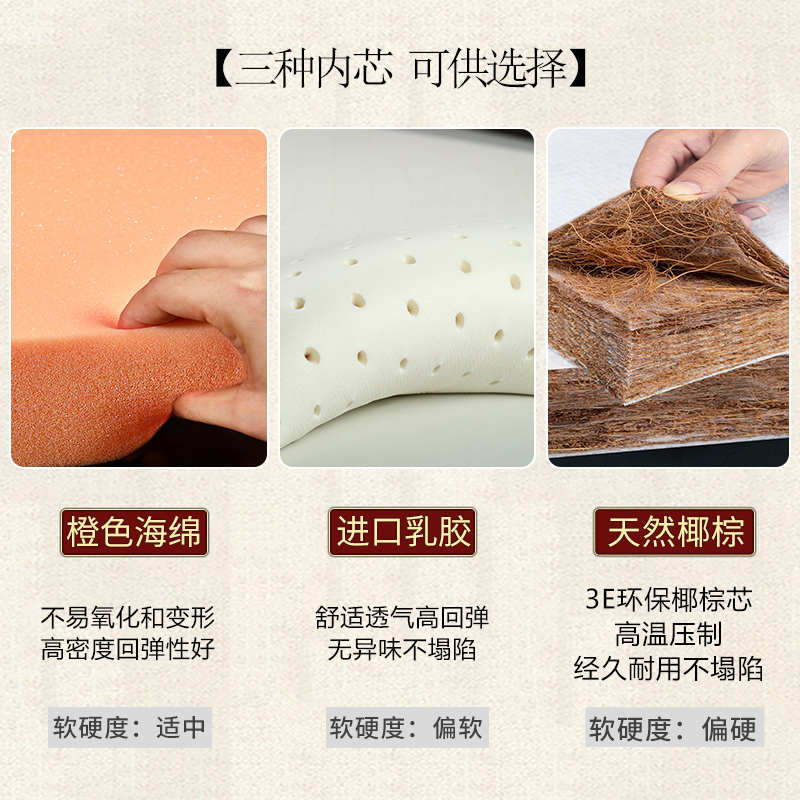 【三种内芯 可供选择】

橙色海绵

不易氧化和变形
高密度回弹性好

软硬度：适中

进口乳胶

舒适透气高回弹
无异味不塌陷

软硬度：偏软

天然椰棕

3E环保椰棕芯
高温压制
经久耐用不塌陷

软硬度：偏硬