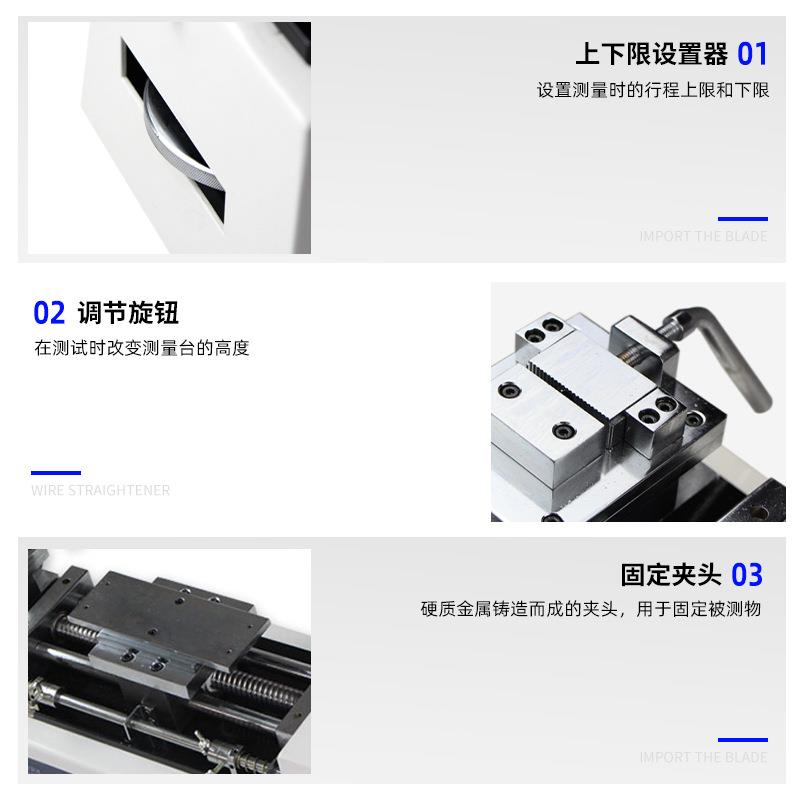 上下限设置器 01

设置测量时的行程上限和下限

IMPORT THE BLADE

02 调节旋钮

在测试时改变测量台的高度

WIRE STRAIGHTENER

固定夹头 03

硬质金属铸造而成的夹头，用于固定被测物

IMPORT THE BLADE