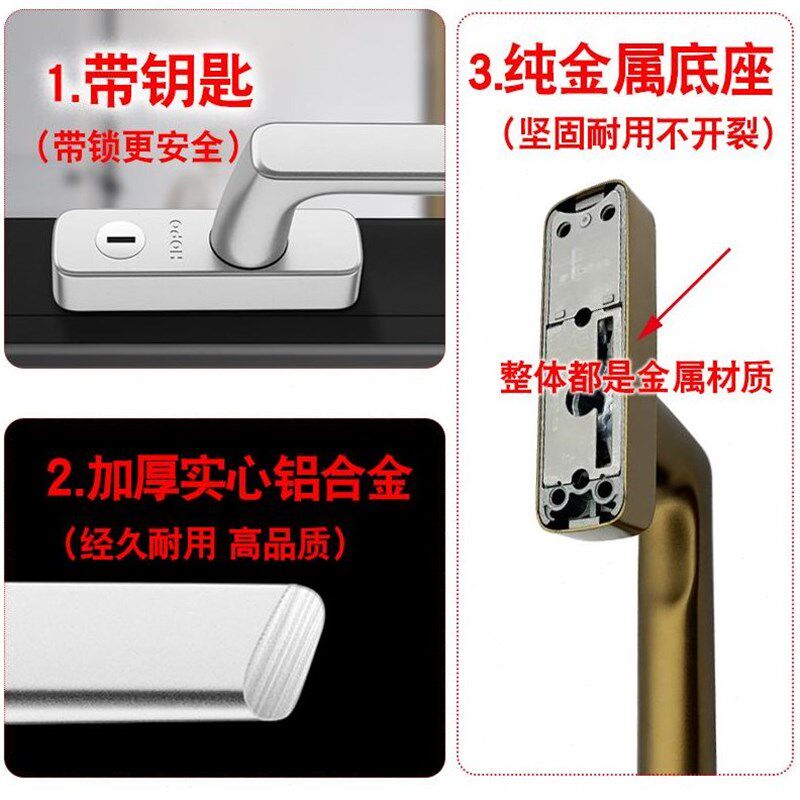 1.带钥匙
（带锁更安全）

HOPO

2.加厚实心铝合金
（经久耐用 高品质）

3.纯金属底座
（坚固耐用不开裂）

整体都是金属材质