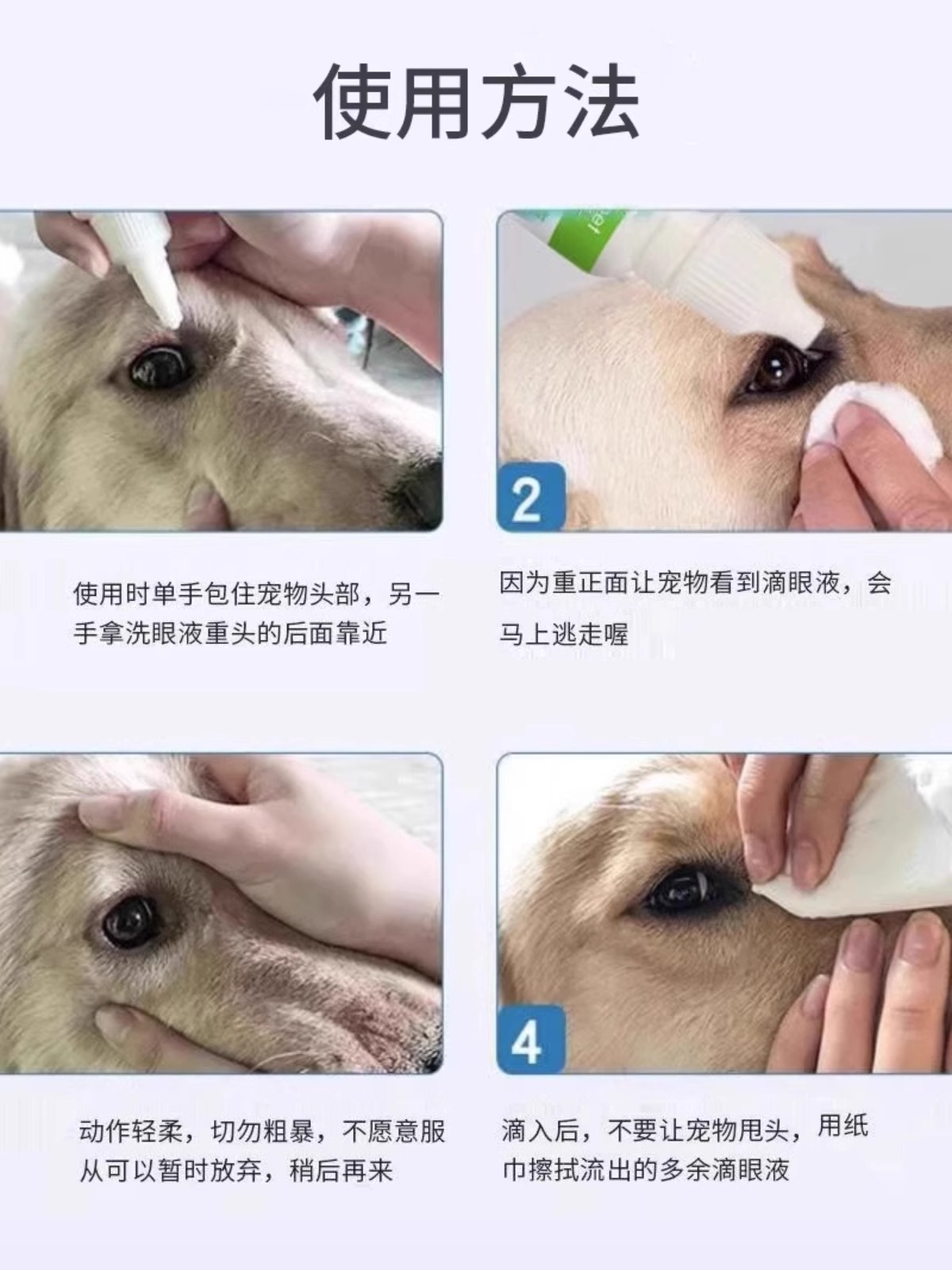 使用方法

使用时单手包住宠物头部，另一手拿洗眼液重头的后面靠近

2

因为重正面让宠物看到滴眼液，会马上逃走喔

动作轻柔，切勿粗暴，不愿意服从可以暂时放弃，稍后再来

4

滴入后，不要让宠物甩头，用纸巾擦拭流出的多余滴眼液