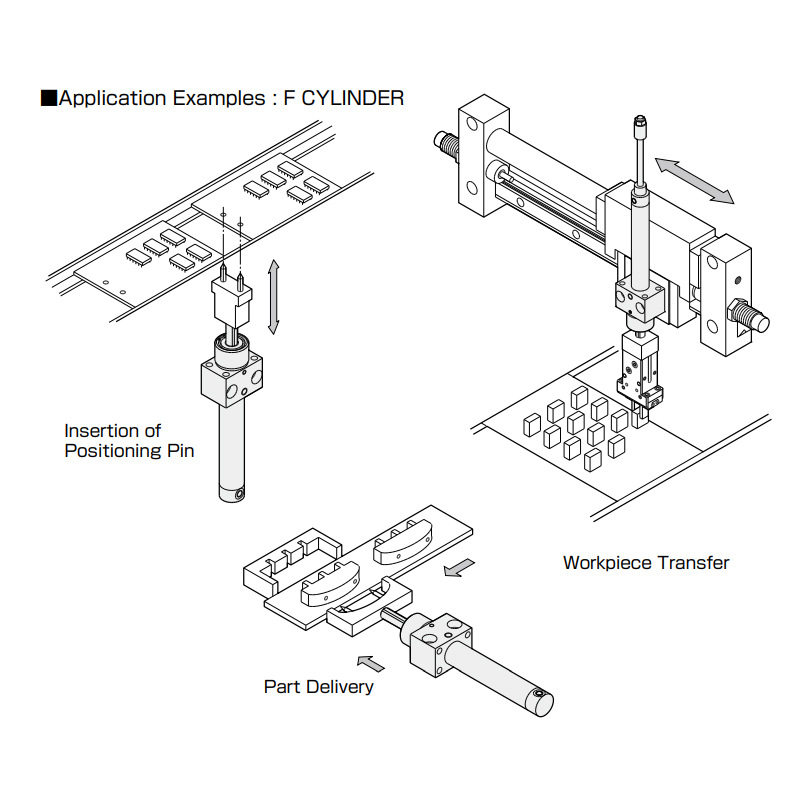 ■Application Examples : F CYLINDER

Insertion of Positioning Pin

Workpiece Transfer

Part Delivery