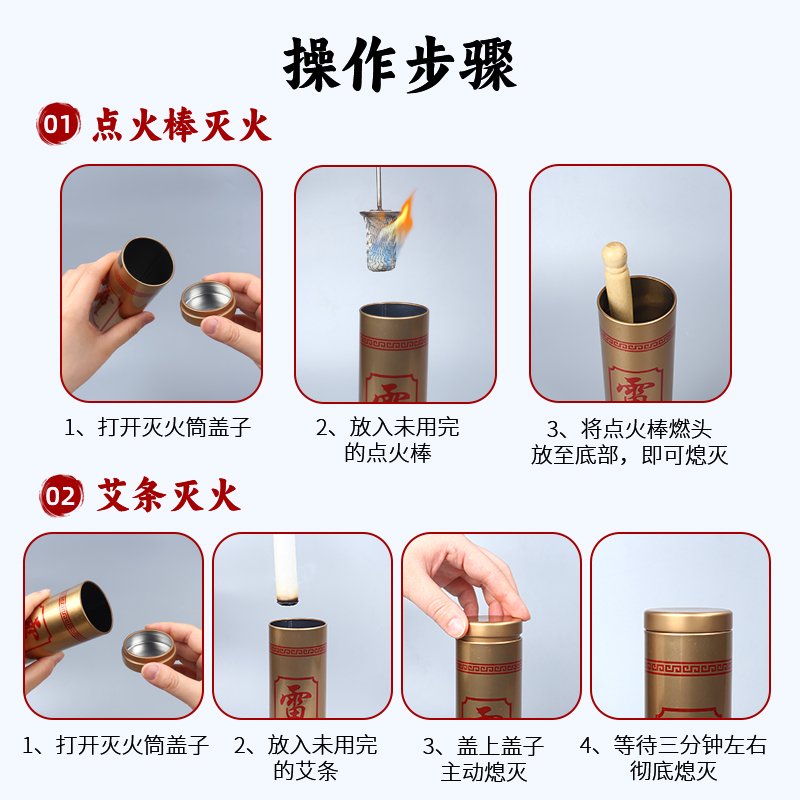 操作步骤

01 点火棒灭火

雷

雷

1、打开灭火筒盖子

2、放入未用完的点火棒

3、将点火棒燃头放至底部，即可熄灭

02 艾条灭火

雷

1、打开灭火筒盖子

2、放入未用完的艾条

3、盖上盖子主动熄灭

4、等待三分钟左右彻底熄灭