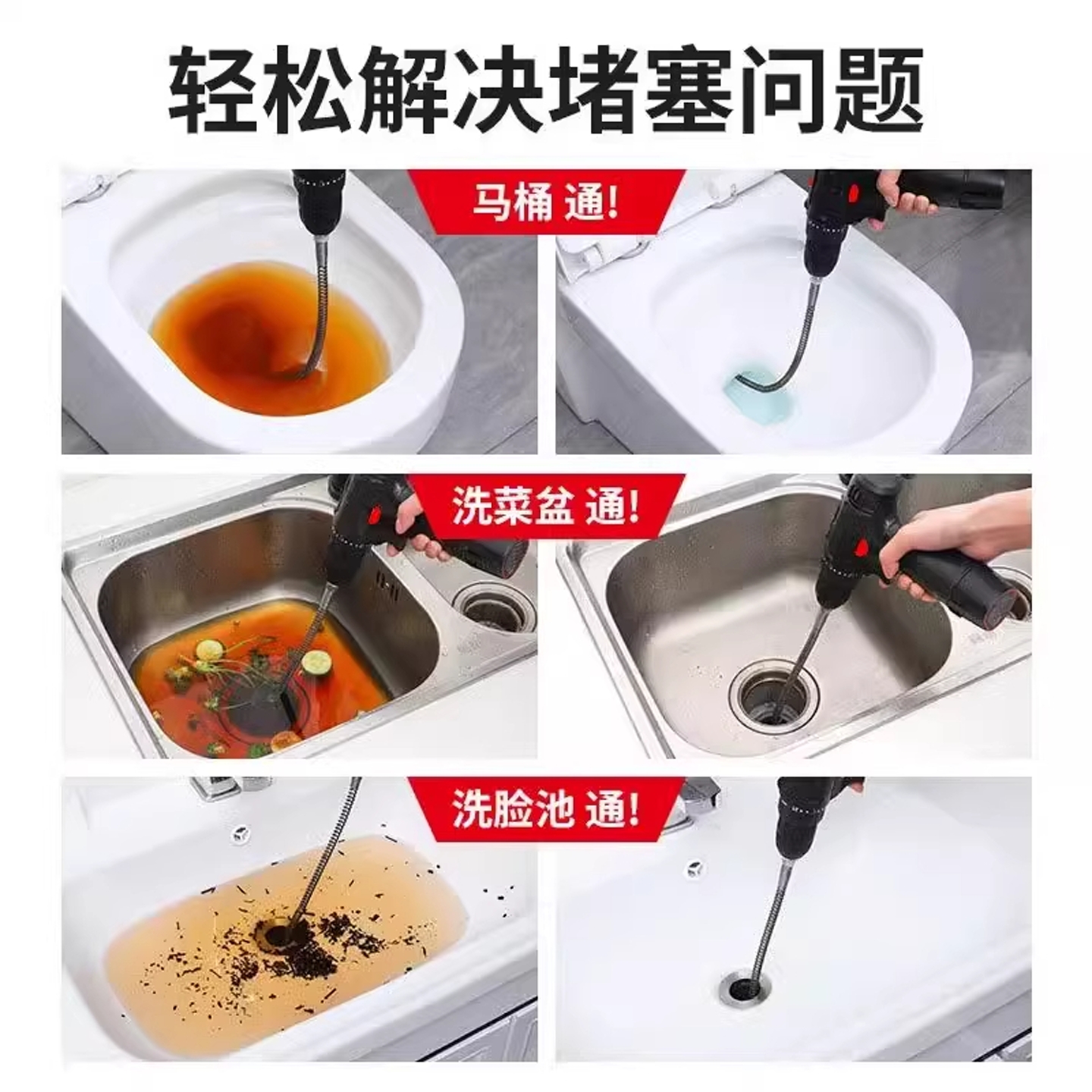 轻松解决堵塞问题

马桶 通!

洗菜盆 通!

洗脸池 通!