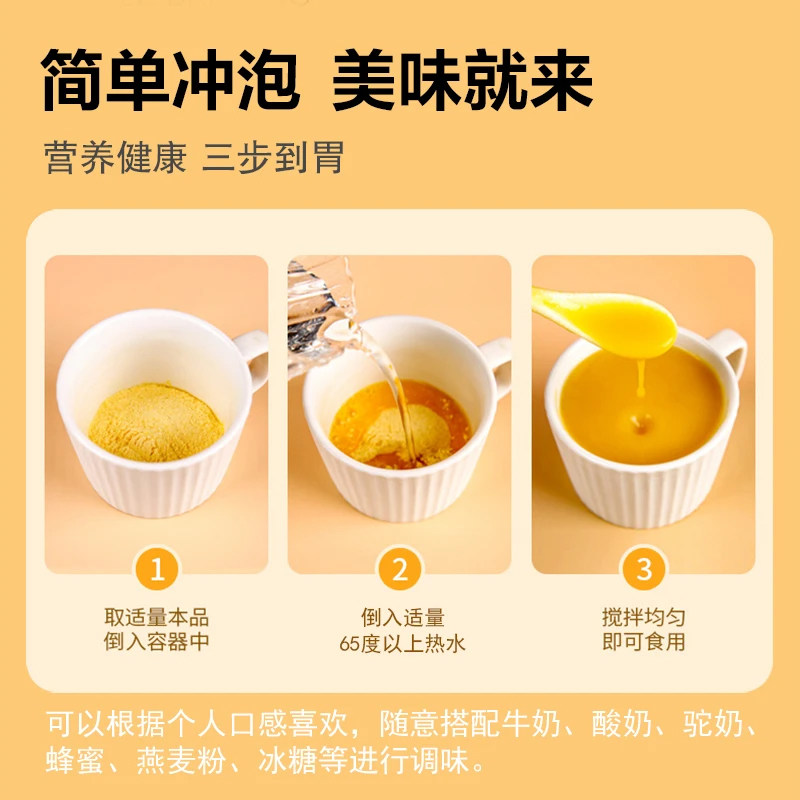 简单冲泡 美味就来

营养健康 三步到胃

1

取适量本品
倒入容器中

2

倒入适量
65度以上热水

3

搅拌均匀
即可食用

可以根据个人口感喜欢，随意搭配牛奶、酸奶、驼奶、蜂蜜、燕麦粉、冰糖等进行调味。