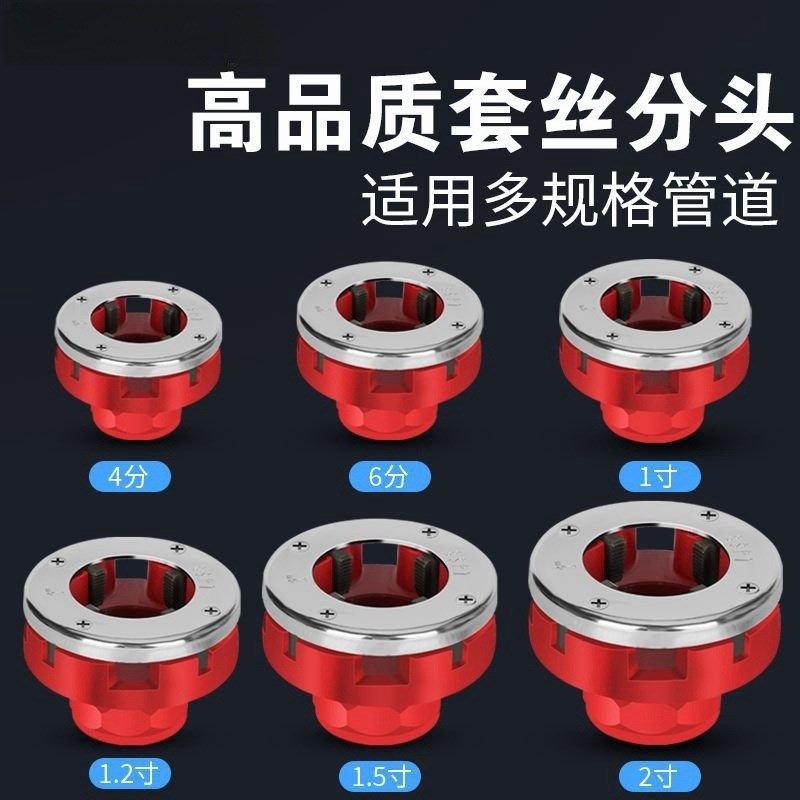 高品质套丝分头
适用多规格管道

4分

6分

1寸

1.2寸

1.5寸

2寸