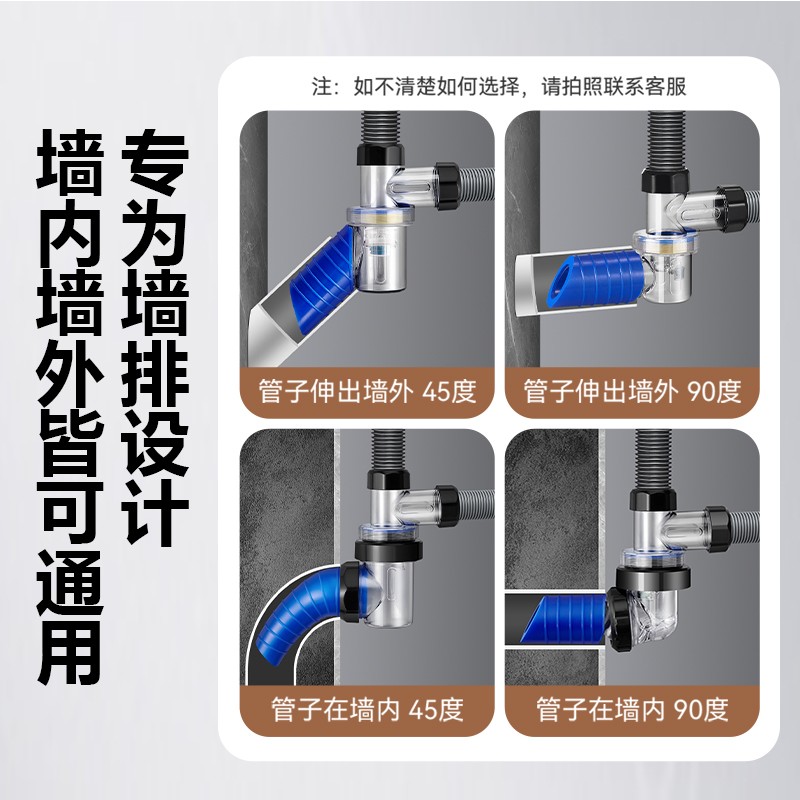 专为墙排设计

墙内墙外皆可通用

注：如不清楚如何选择，请拍照联系客服

管子伸出墙外 45度

管子伸出墙外 90度

管子在墙内 45度

管子在墙内 90度