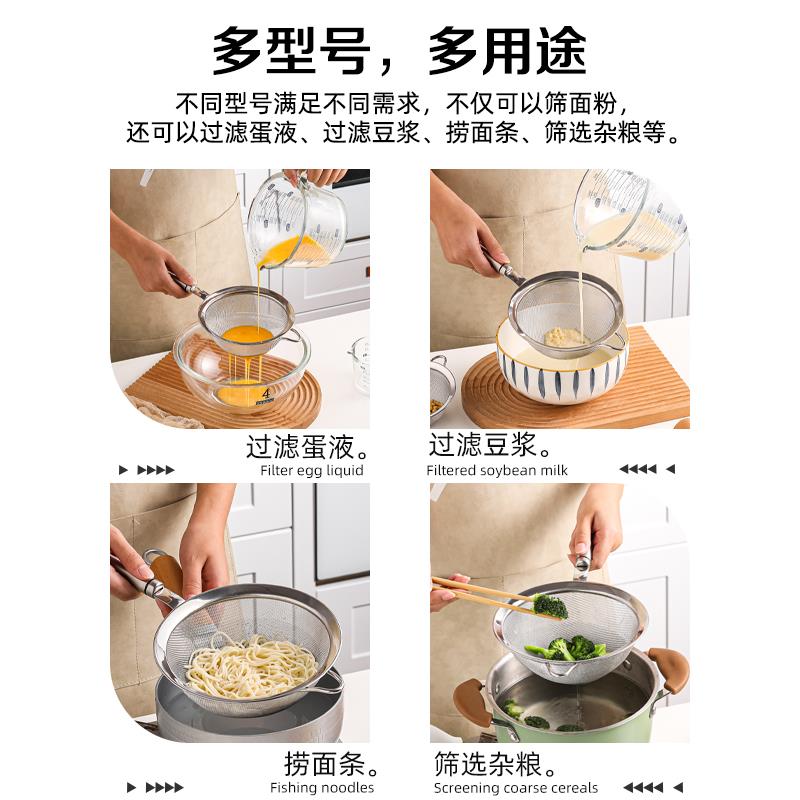 多型号，多用途

不同型号满足不同需求，不仅可以筛面粉，还可以过滤蛋液、过滤豆浆、捞面条、筛选杂粮等。

4

过滤蛋液。
Filter egg liquid

过滤豆浆。
Filtered soybean milk

捞面条。
Fishing noodles

筛选杂粮。
Screening coarse cereals