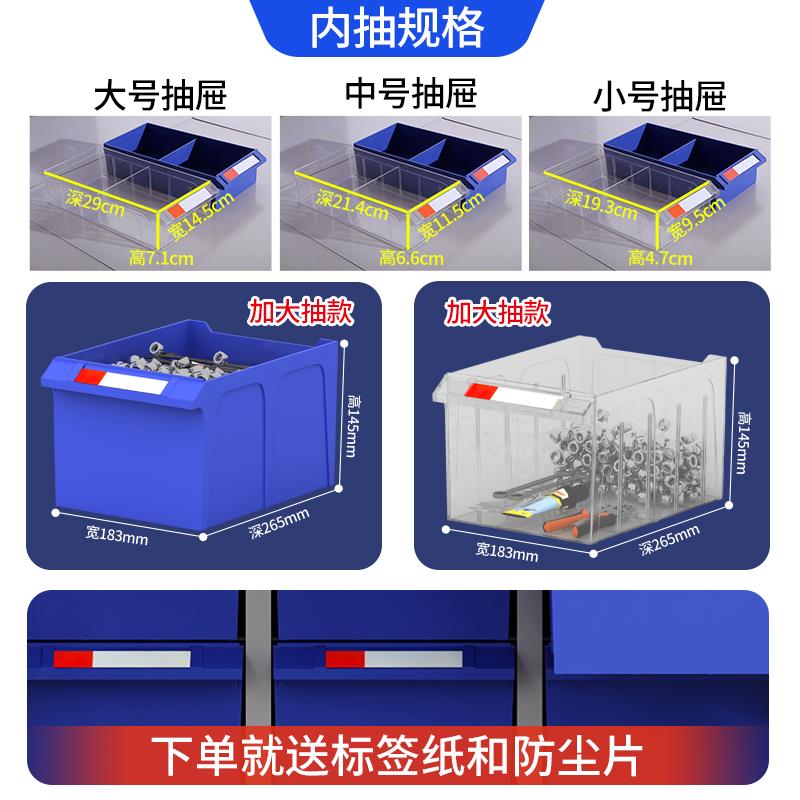 内抽规格

大号抽屉

深29cm
宽14.5cm
高7.1cm

中号抽屉

深21.4cm
宽11.5cm
高6.6cm

小号抽屉

深19.3cm
宽9.5cm
高4.7cm

加大抽款

高145mm
宽183mm
深265mm

加大抽款

高145mm
宽183mm
深265mm

下单就送标签纸和防尘片