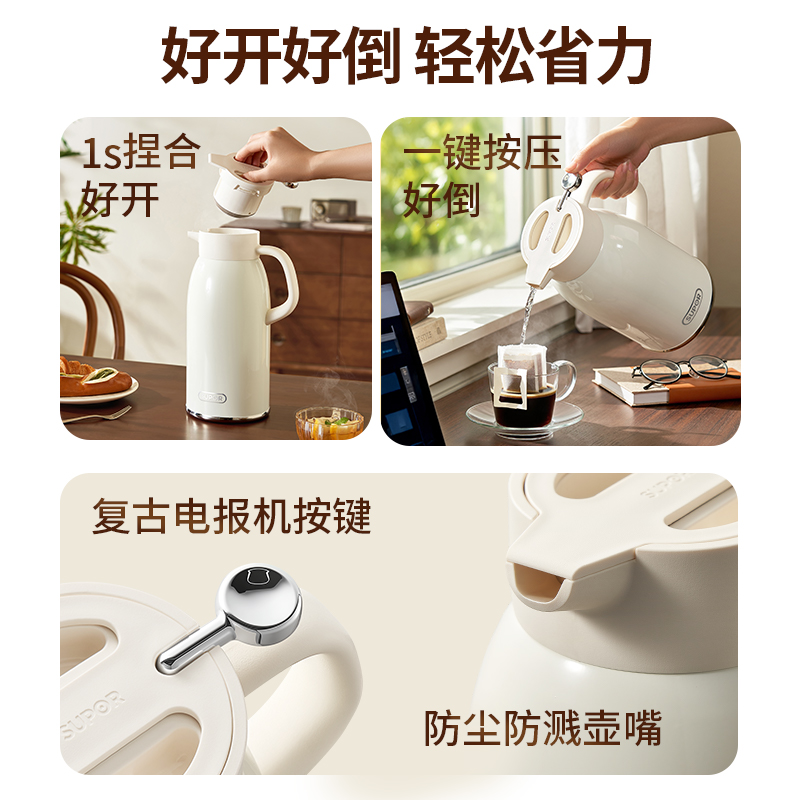 好开好倒 轻松省力

1s捏合
好开

一键按压
好倒

SUPOR

复古电报机按键

SUPOR

SUPOR

防尘防溅壶嘴