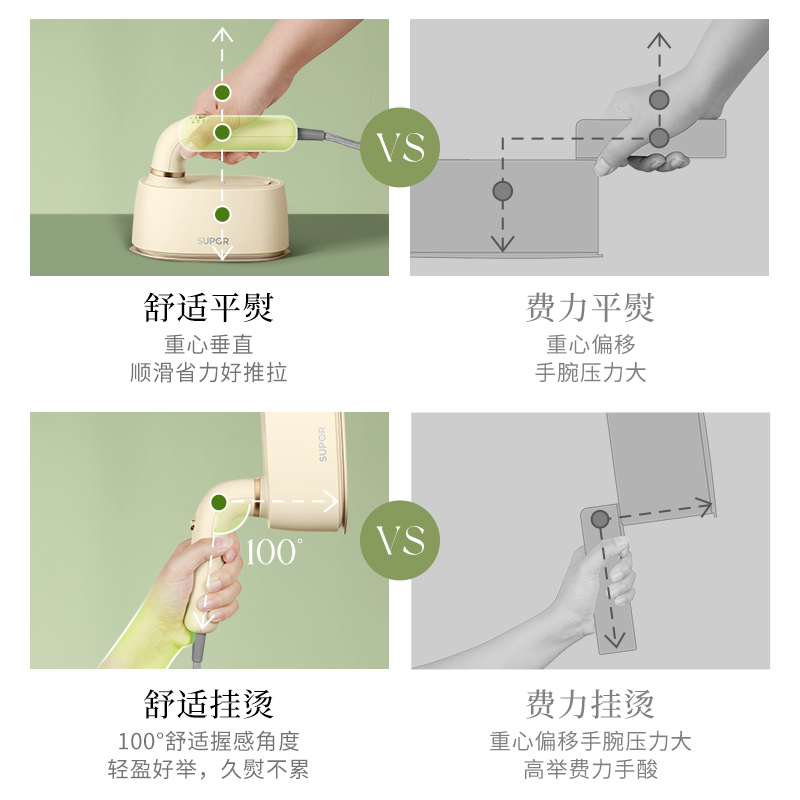 SUPOR

VS

舒适平熨
重心垂直
顺滑省力好推拉

费力平熨
重心偏移
手腕压力大

SUPOR

100°

VS

舒适挂烫
100°舒适握感角度
轻盈好举，久熨不累

费力挂烫
重心偏移手腕压力大
高举费力手酸