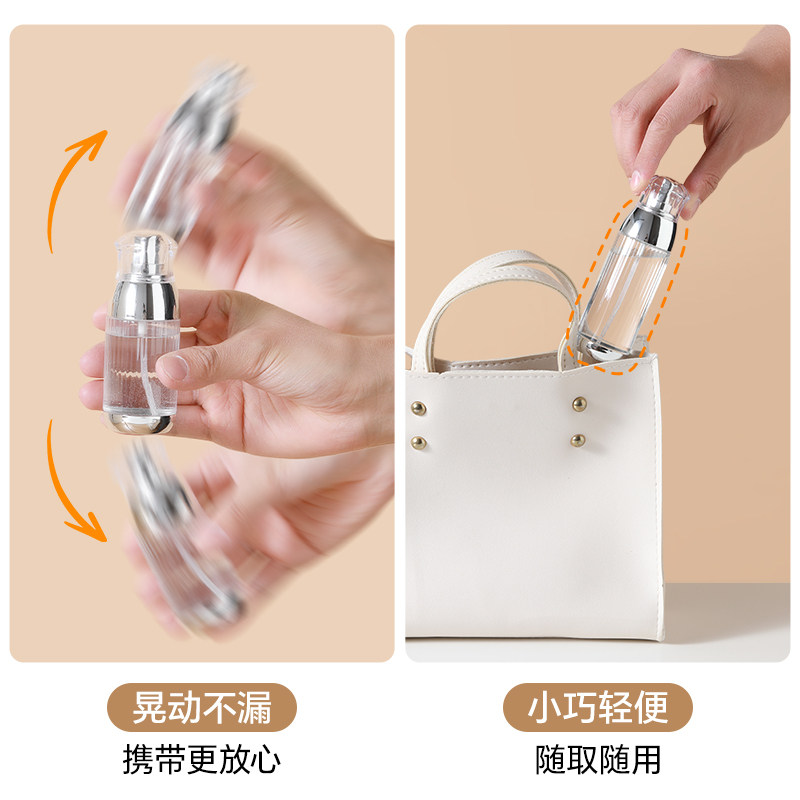 晃动不漏
携带更放心

小巧轻便
随取随用