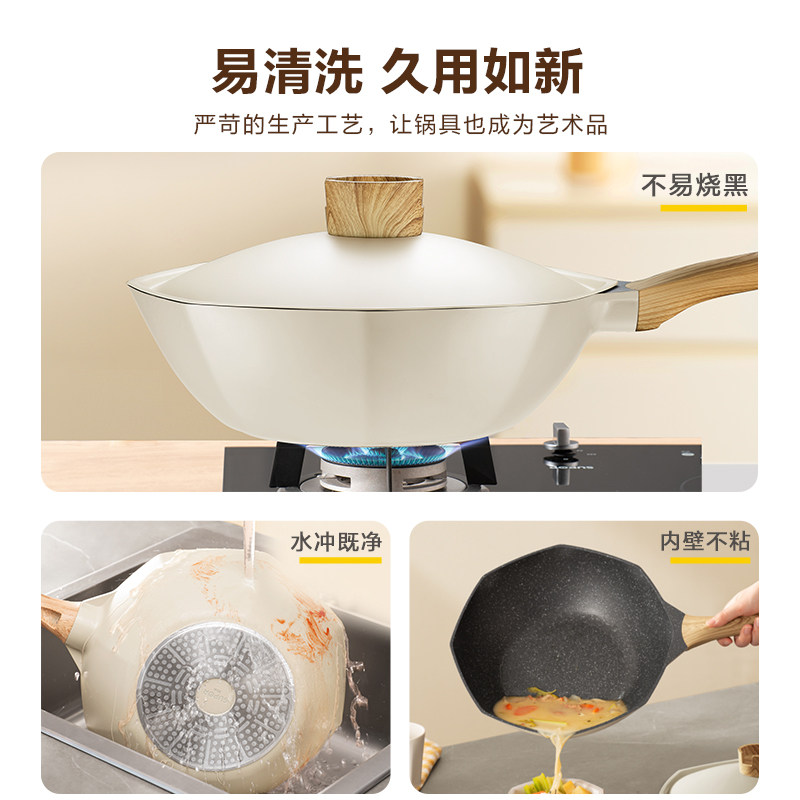 易清洗 久用如新

严苛的生产工艺，让锅具也成为艺术品

不易烧黑

水冲既净

内壁不粘