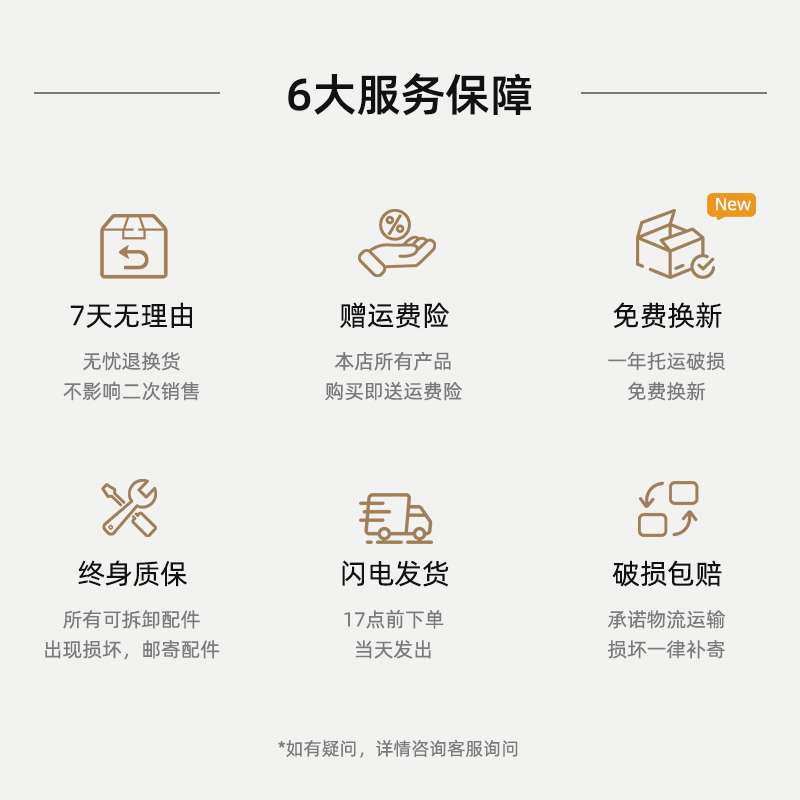 6大服务保障

7天无理由

无忧退换货
不影响二次销售

赠运费险

本店所有产品
购买即送运费险

New

免费换新

一年托运破损
免费换新

终身质保

所有可拆卸配件
出现损坏，邮寄配件

闪电发货

17点前下单
当天发出

破损包赔

承诺物流运输
损坏一律补寄

*如有疑问，详情咨询客服询问