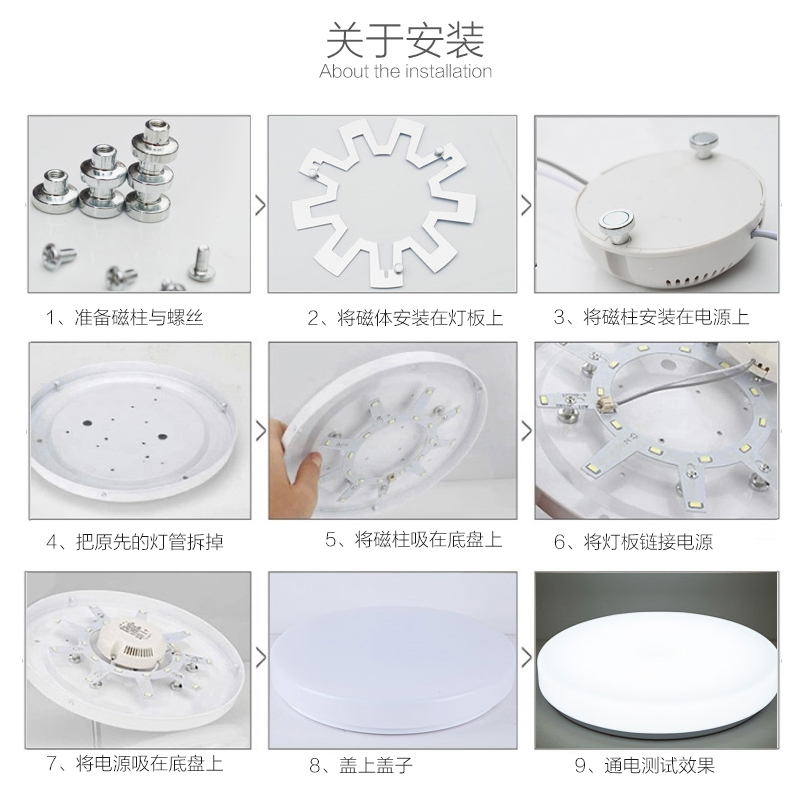 关于安装
About the installation

1、准备磁柱与螺丝

2、将磁体安装在灯板上

3、将磁柱安装在电源上

4、把原先的灯管拆掉

5、将磁柱吸在底盘上

6、将灯板链接电源

7、将电源吸在底盘上

8、盖上盖子

9、通电测试效果