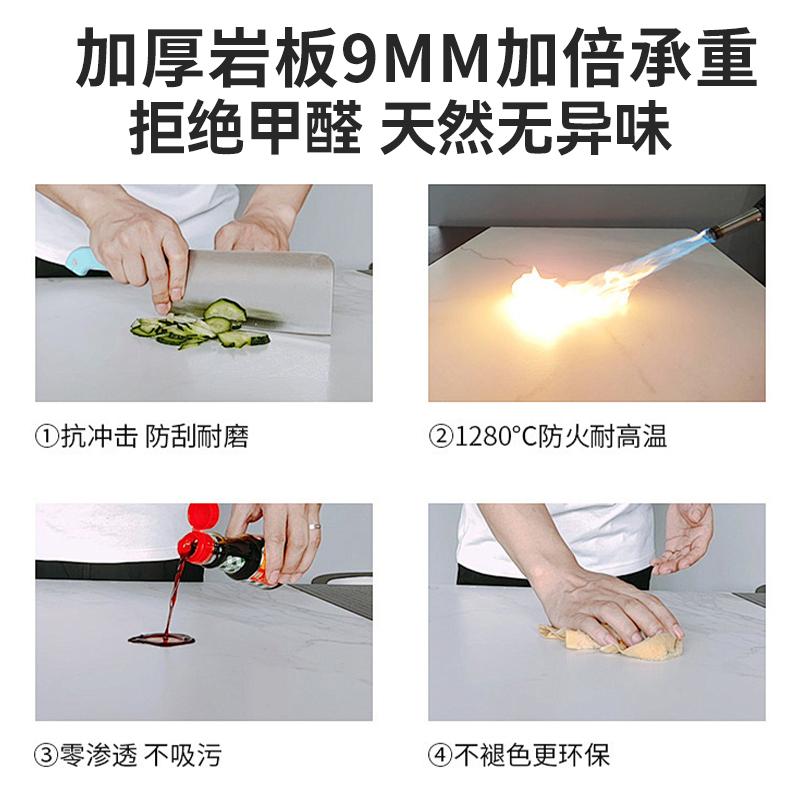 加厚岩板9MM加倍承重
拒绝甲醛 天然无异味

①抗冲击 防刮耐磨

②1280°C防火耐高温

③零渗透 不吸污

④不褪色更环保