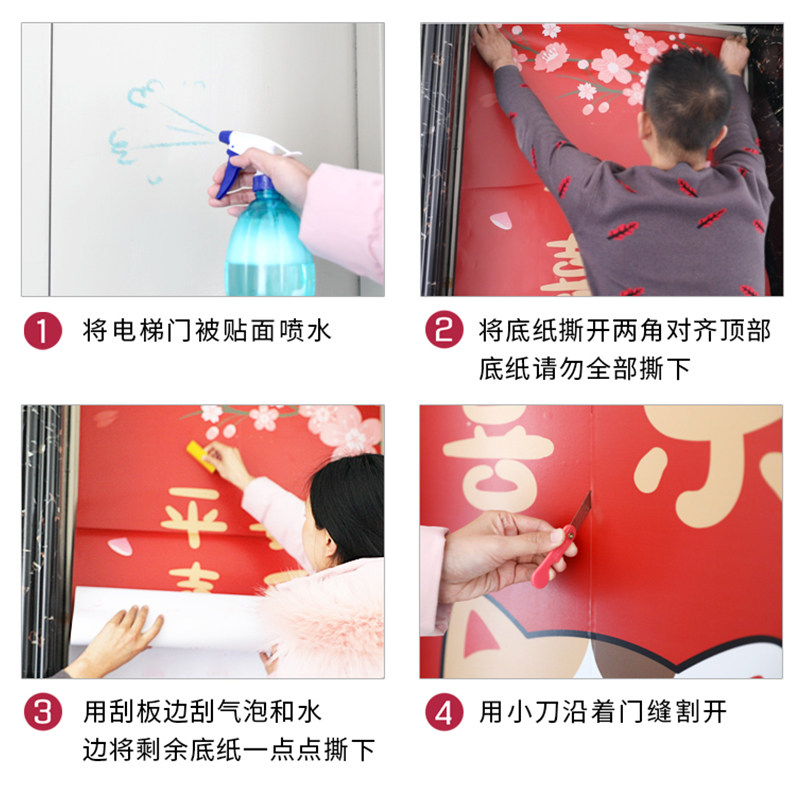 1 将电梯门被贴面喷水

2 将底纸撕开两角对齐顶部 底纸请勿全部撕下

3 用刮板边刮气泡和水 边将剩余底纸一点点撕下

4 用小刀沿着门缝割开