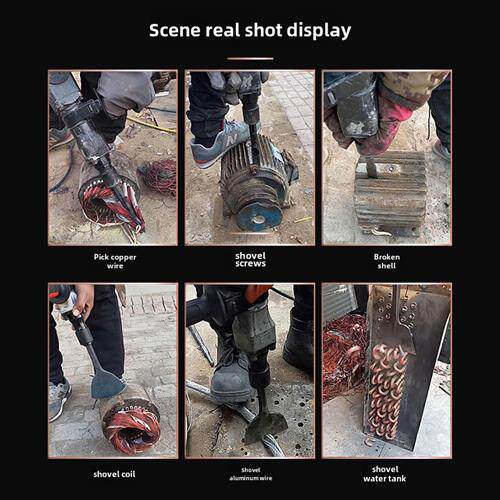 Scene real shot display

Pick copper wire

shovel screws

Broken shell

shovel coil

Shovel aluminum wire

shovel water tank