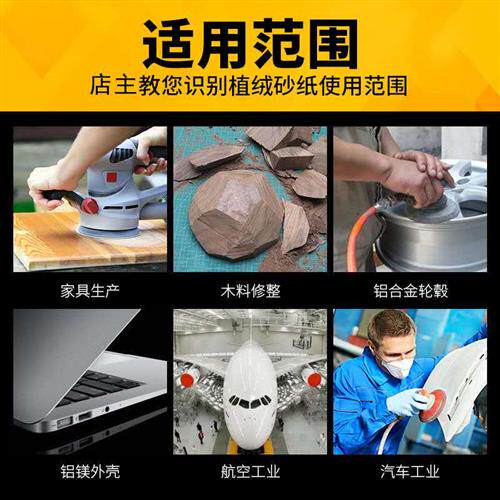 适用范围
店主教您识别植绒砂纸使用范围

家具生产

木料修整

铝合金轮毂

铝镁外壳

航空工业

汽车工业