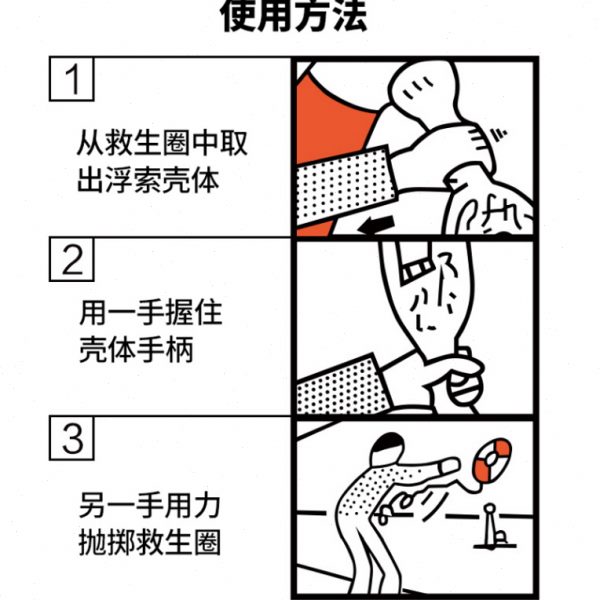 使用方法

1

从救生圈中取出浮索壳体

2

用一手握住壳体手柄

3

另一手用力抛掷救生圈