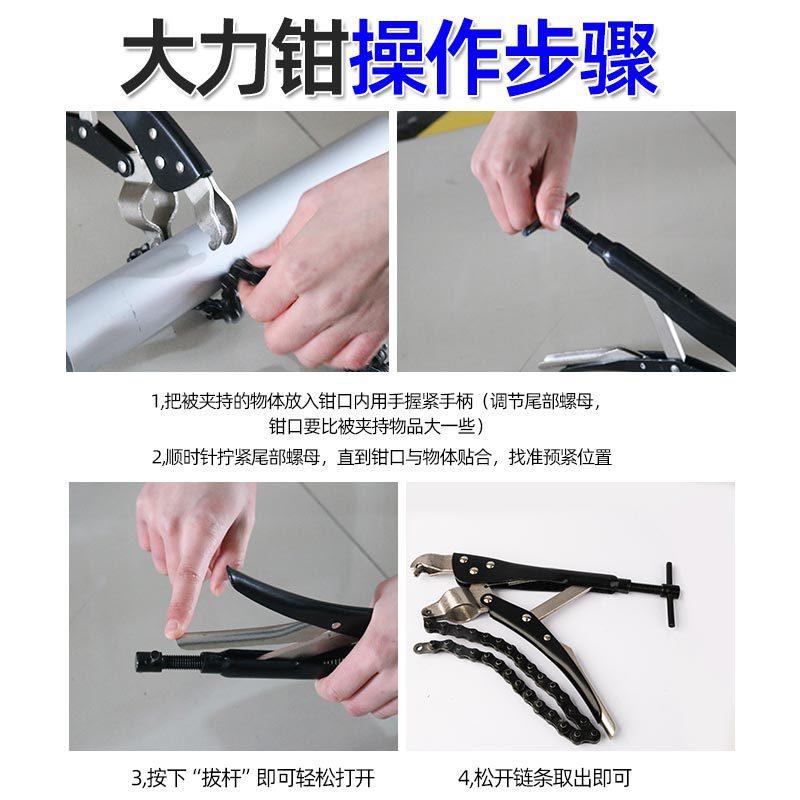 大力钳操作步骤

1,把被夹持的物体放入钳口内用手握紧手柄（调节尾部螺母，钳口要比被夹持物品大一些）

2,顺时针拧紧尾部螺母，直到钳口与物体贴合，找准预紧位置

3,按下“拔杆”即可轻松打开

4,松开链条取出即可