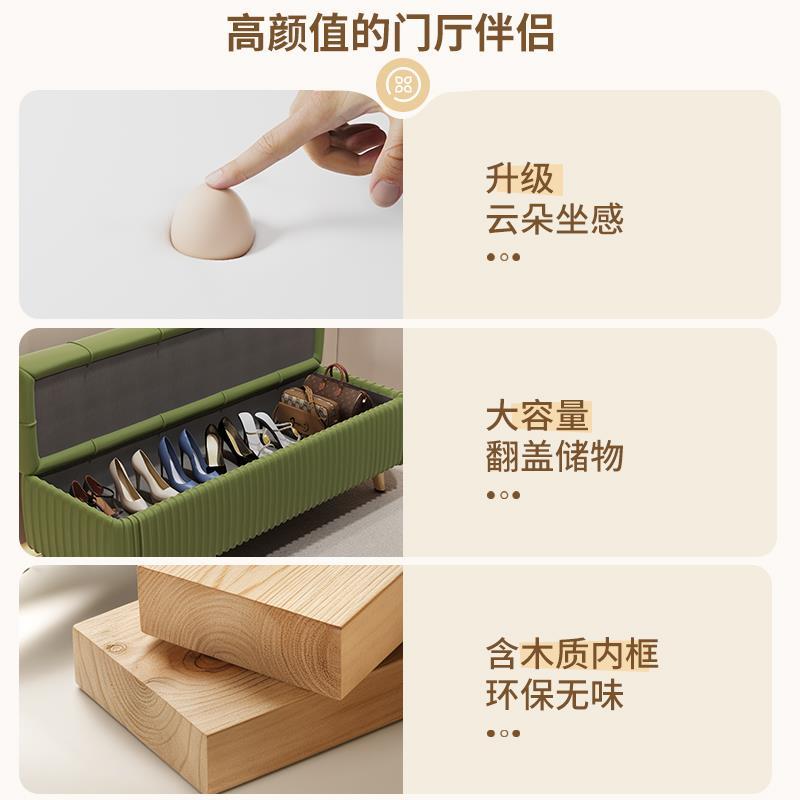 高颜值的门厅伴侣

升级
云朵坐感

大容量
翻盖储物

含木质内框
环保无味