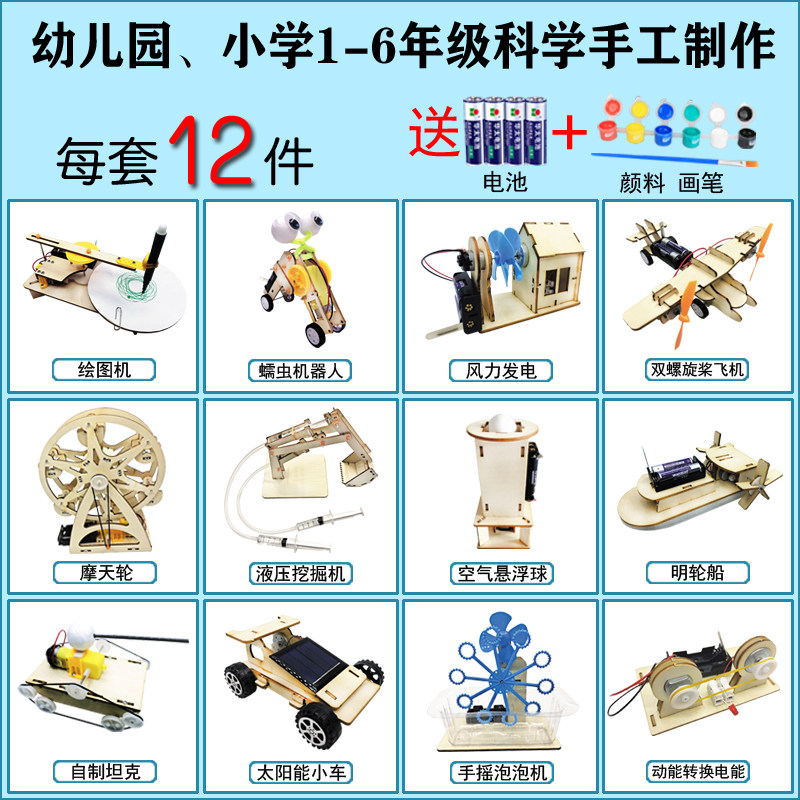 幼儿园、小学1-6年级科学手工制作

每套12件

送 + 

电池 颜料 画笔

绘图机

蠕虫机器人

风力发电

双螺旋桨飞机

摩天轮

液压挖掘机

空气悬浮球

明轮船

自制坦克

太阳能小车

手摇泡泡机

动能转换电能