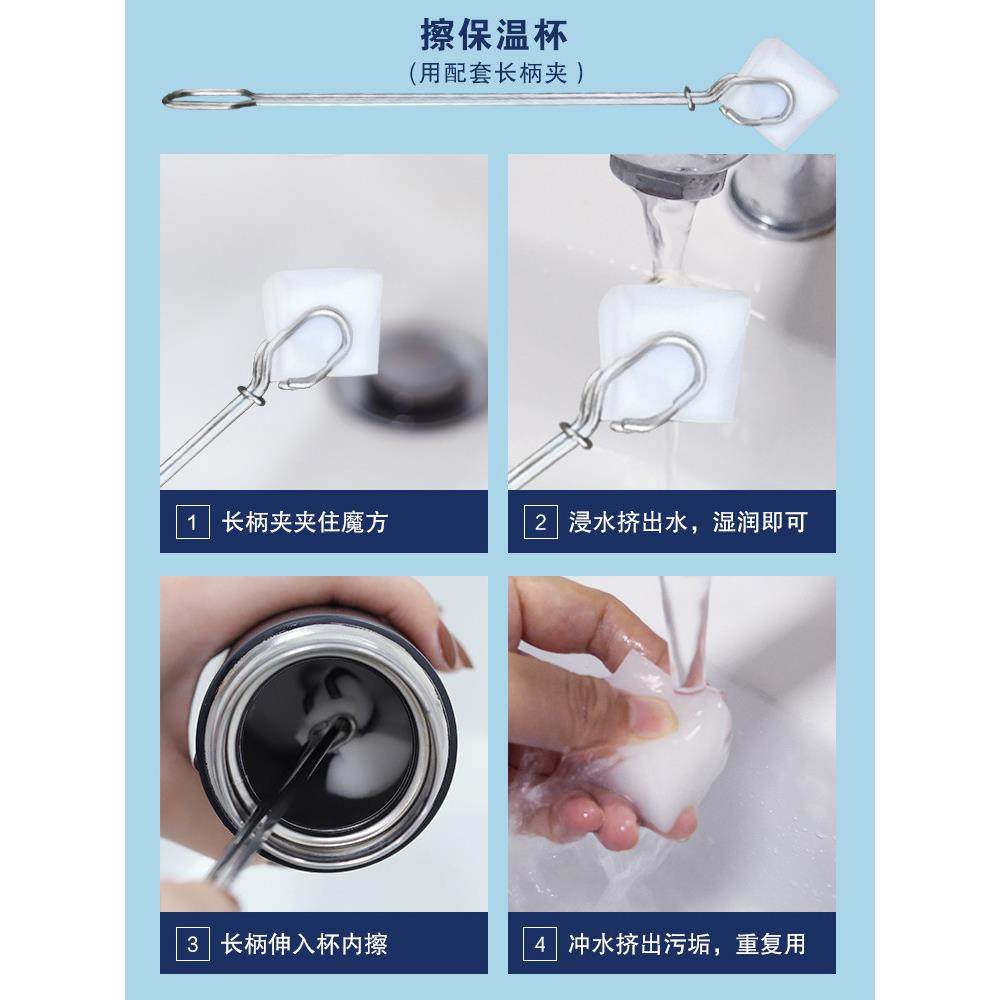 擦保温杯
（用配套长柄夹）

1 长柄夹夹住魔方

2 浸水挤出水，湿润即可

3 长柄伸入杯内擦

4 冲水挤出污垢，重复用