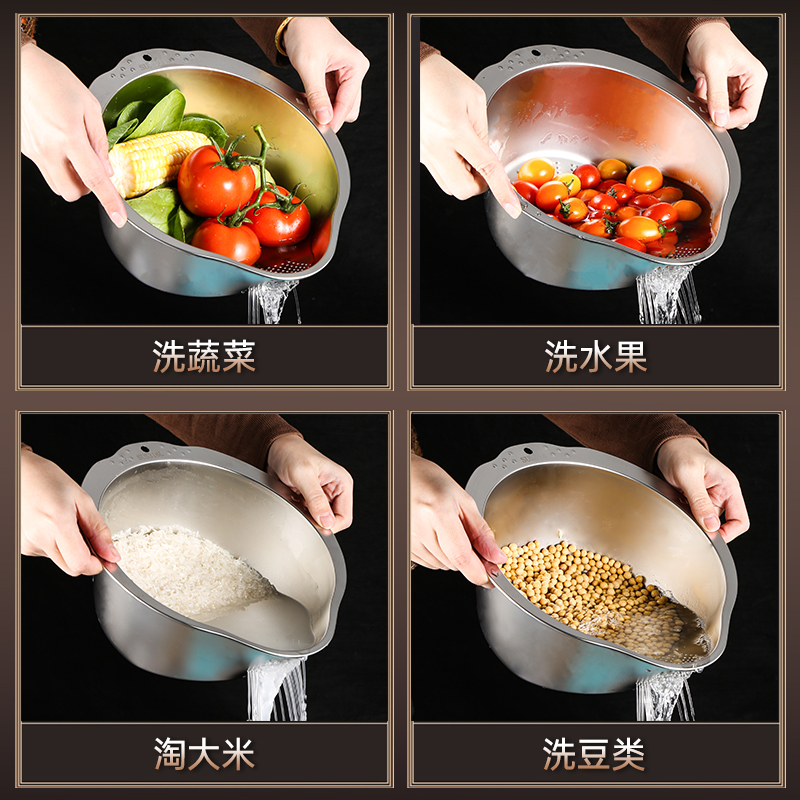 洗蔬菜

洗水果

淘大米

洗豆类