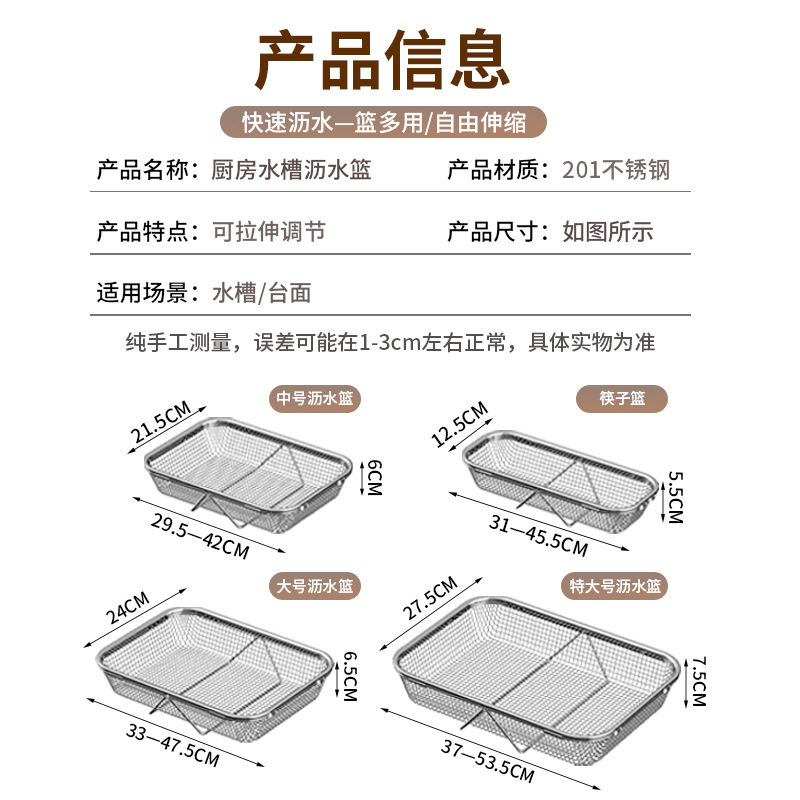 产品信息

快速沥水—篮多用/自由伸缩

产品名称：厨房水槽沥水篮

产品材质：201不锈钢

产品特点：可拉伸调节

产品尺寸：如图所示

适用场景：水槽/台面

纯手工测量，误差可能在1-3cm左右正常，具体实物为准

中号沥水篮

21.5CM

6CM

29.5—42CM

筷子篮

12.5CM

5.5CM

31—45.5CM

大号沥水篮

24CM

6.5CM

33—47.5CM

特大号沥水篮

27.5CM

7.5CM

37—53.5CM