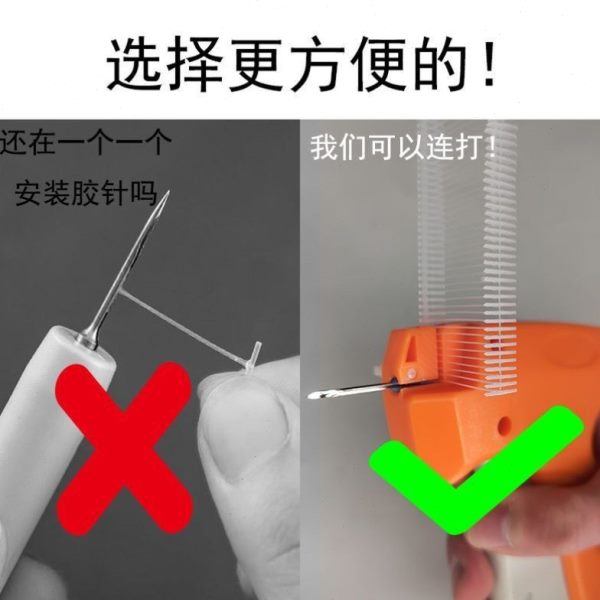 选择更方便的！

还在一个一个
安装胶针吗

我们可以连打！