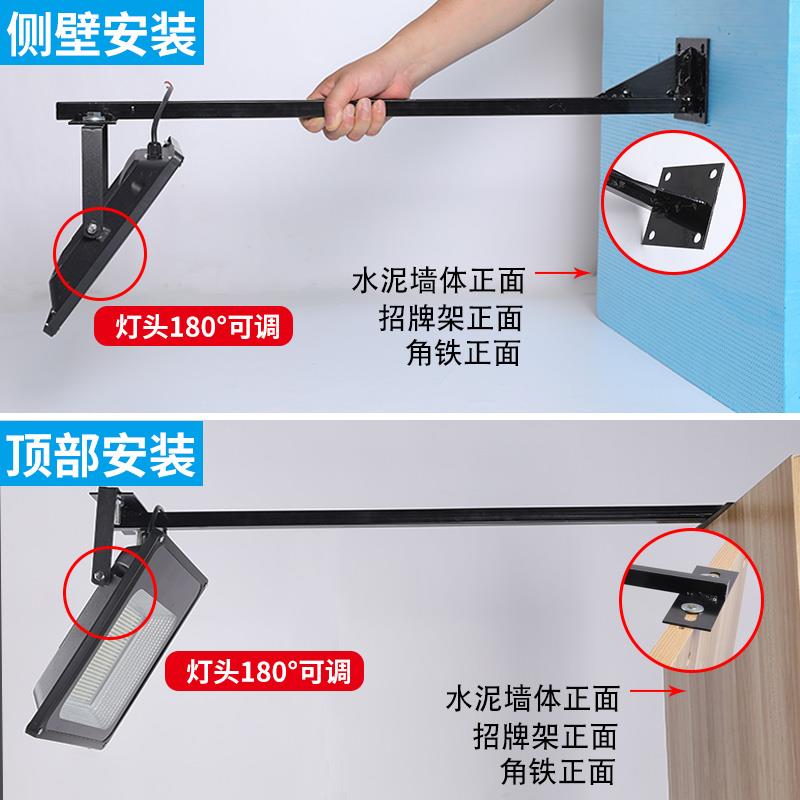 侧壁安装

灯头180°可调

水泥墙体正面
招牌架正面
角铁正面

顶部安装

灯头180°可调

水泥墙体正面
招牌架正面
角铁正面