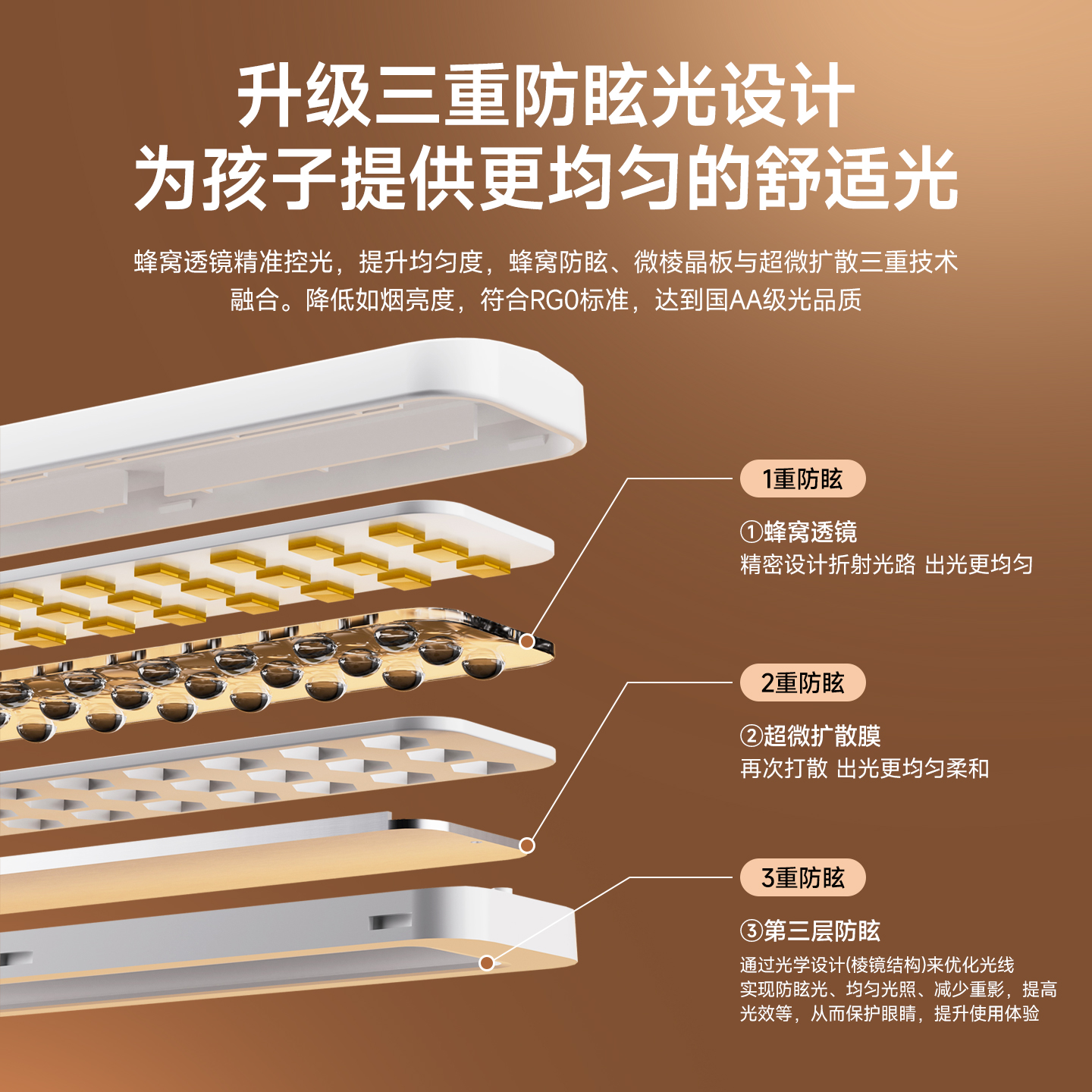 升级三重防眩光设计
为孩子提供更均匀的舒适光

蜂窝透镜精准控光，提升均匀度，蜂窝防眩、微棱晶板与超微扩散三重技术融合。降低如烟亮度，符合RG0标准，达到国AA级光品质

1重防眩

①蜂窝透镜
精密设计折射光路 出光更均匀

2重防眩

②超微扩散膜
再次打散 出光更均匀柔和

3重防眩

③第三层防眩
通过光学设计(棱镜结构)来优化光线实现防眩光、均匀光照、减少重影，提高光效等，从而保护眼睛，提升使用体验