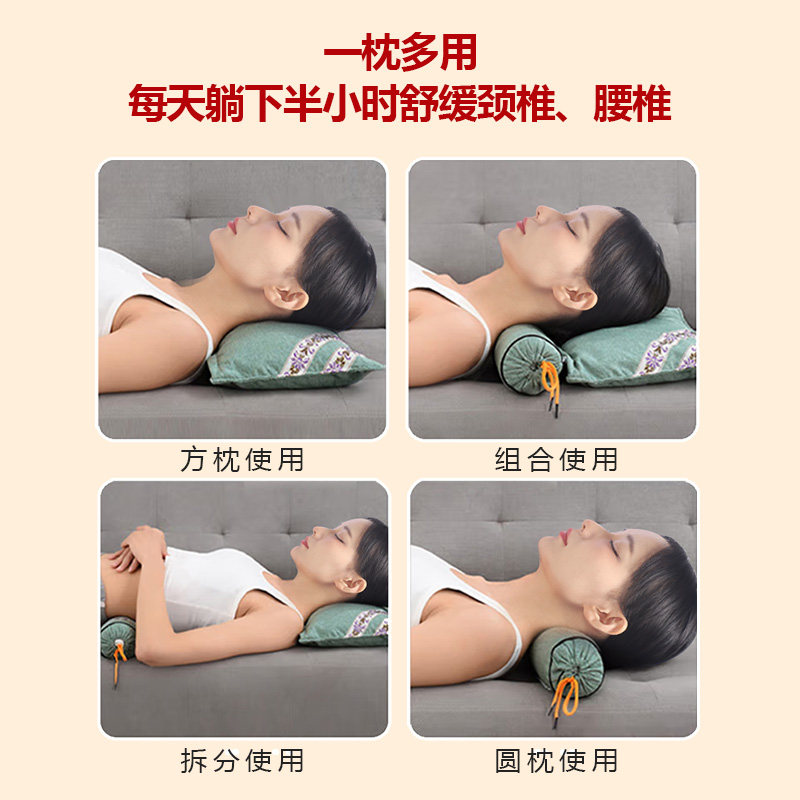 一枕多用
每天躺下半小时舒缓颈椎、腰椎

方枕使用

组合使用

拆分使用

圆枕使用