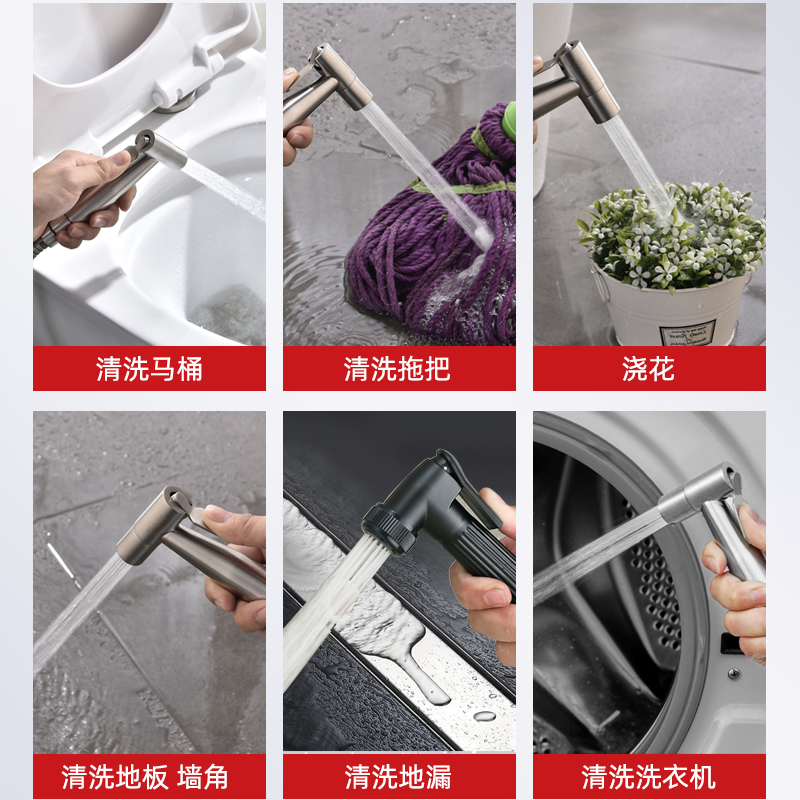 清洗马桶

清洗拖把

浇花

清洗地板 墙角

清洗地漏

清洗洗衣机