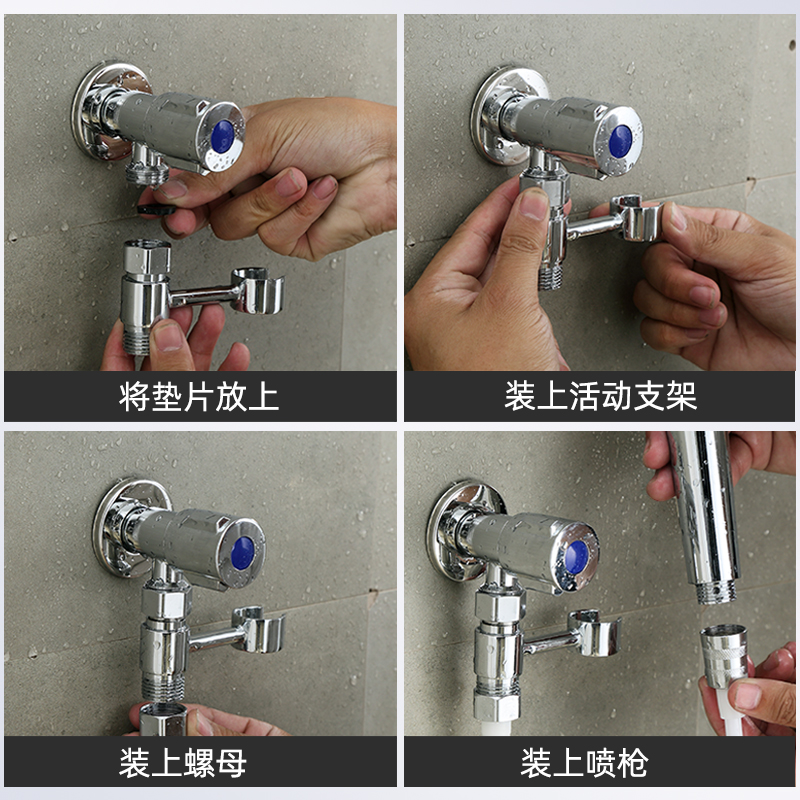 将垫片放上

装上活动支架

装上螺母

装上喷枪