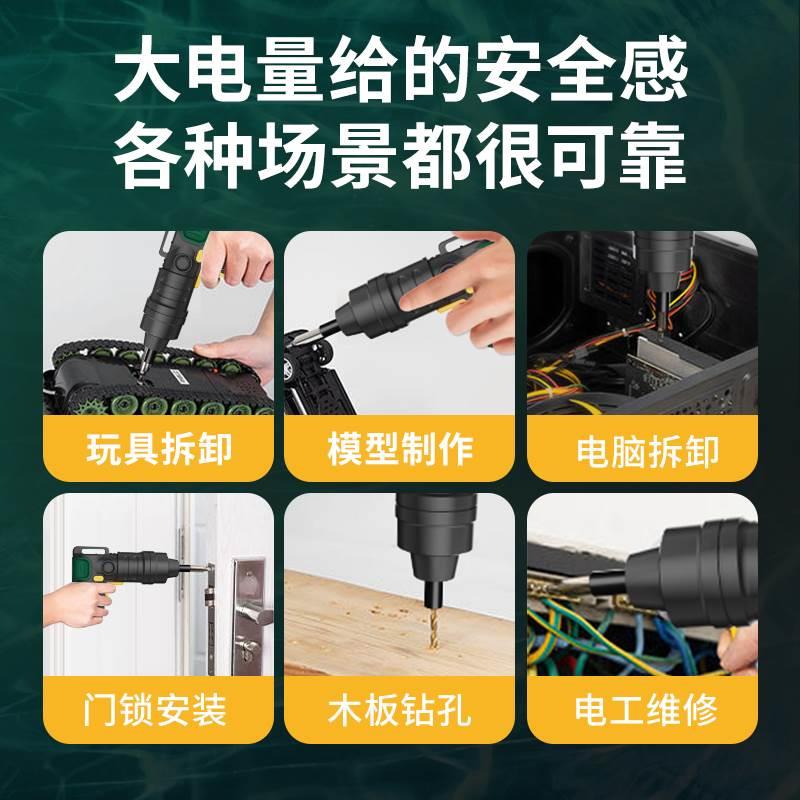 大电量给的安全感
各种场景都很可靠

玩具拆卸

模型制作

电脑拆卸

门锁安装

木板钻孔

电工维修