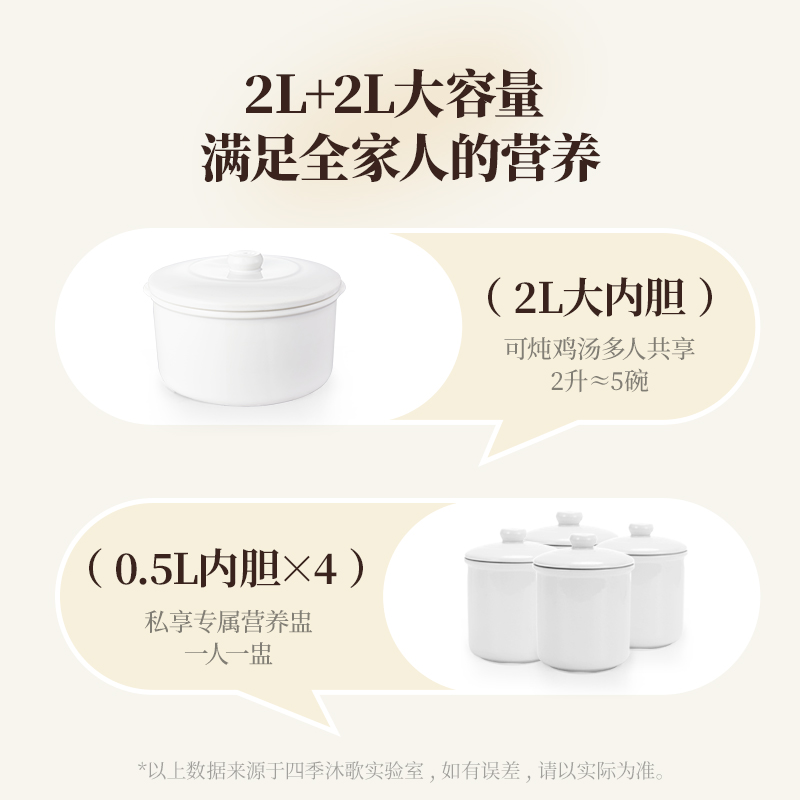 2L+2L大容量
满足全家人的营养

（ 2L大内胆 ）
可炖鸡汤多人共享
2升≈5碗

（ 0.5L内胆×4 ）
私享专属营养盅
一人一盅

*以上数据来源于四季沐歌实验室，如有误差，请以实际为准。